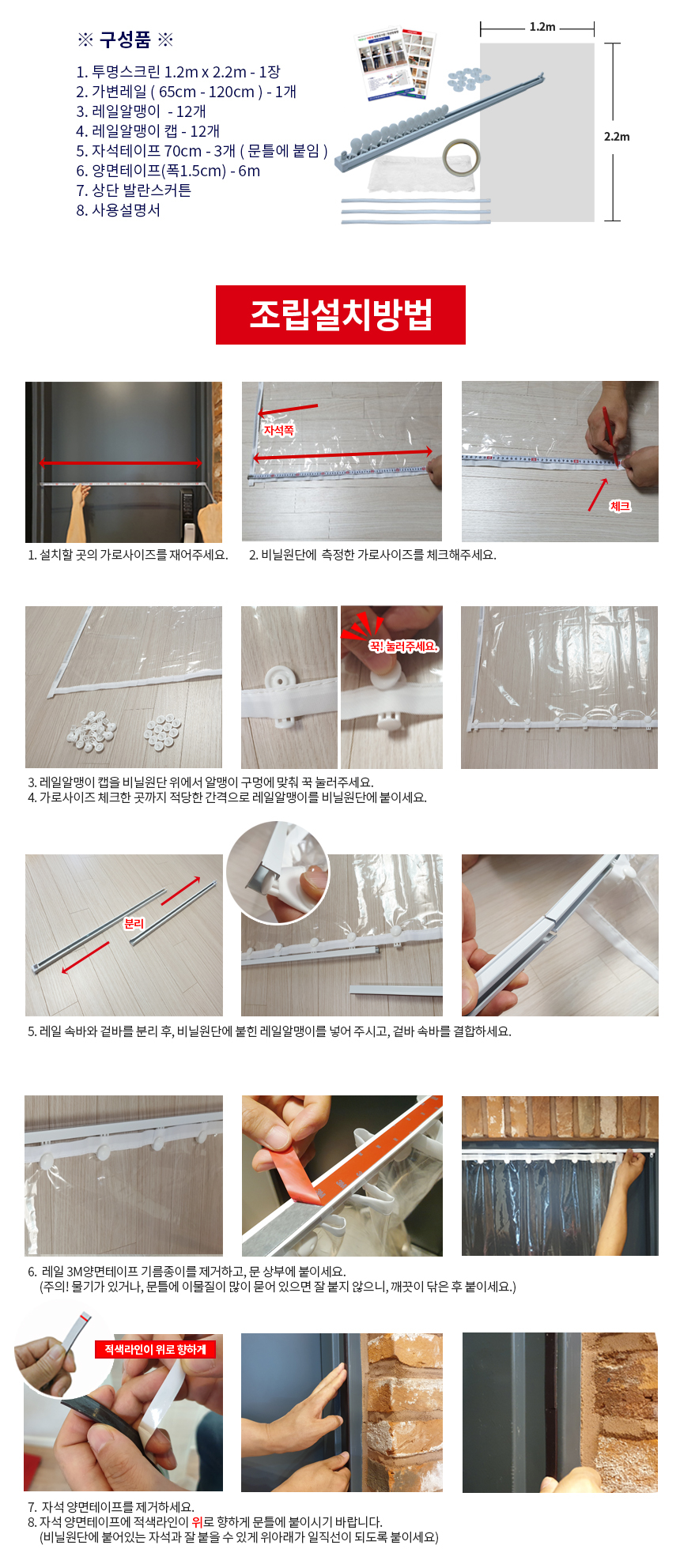 ※ 구성품 ※

1. 투명스크린 1.2m x 2.2m - 1장
2. 가변레일 ( 65cm - 120cm ) - 1개
3. 레일알맹이 - 12개
4. 레일알맹이 캡 - 12개
5. 자석테이프 70cm - 3개 ( 문틀에 붙임 )
6. 양면테이프(폭1.5cm) - 6m
7. 상단 발란스커튼
8. 사용설명서

1.2m

2.2m

조립설치방법

자석쪽

체크

1. 설치할 곳의 가로사이즈를 재어주세요.

2. 비닐원단에 측정한 가로사이즈를 체크해주세요.

꾹! 눌러주세요.

3. 레일알맹이 캡을 비닐원단 위에서 알맹이 구멍에 맞춰 꾹 눌러주세요.
4. 가로사이즈 체크한 곳까지 적당한 간격으로 레일알맹이를 비닐원단에 붙이세요.

분리

5. 레일 속바와 겉바를 분리 후, 비닐원단에 붙힌 레일알맹이를 넣어 주시고, 겉바 속바를 결합하세요.

6. 레일 3M양면테이프 기름종이를 제거하고, 문 상부에 붙이세요.
(주의! 물기가 있거나, 문틀에 이물질이 많이 묻어 있으면 잘 붙지 않으니, 깨끗이 닦은 후 붙이세요.)

적색라인이 위로 향하게

7. 자석 양면테이프를 제거하세요.
8. 자석 양면테이프에 적색라인이 위로 향하게 문틀에 붙이시기 바랍니다.
(비닐원단에 붙어있는 자석과 잘 붙을 수 있게 위아래가 일직선이 되도록 붙이세요)