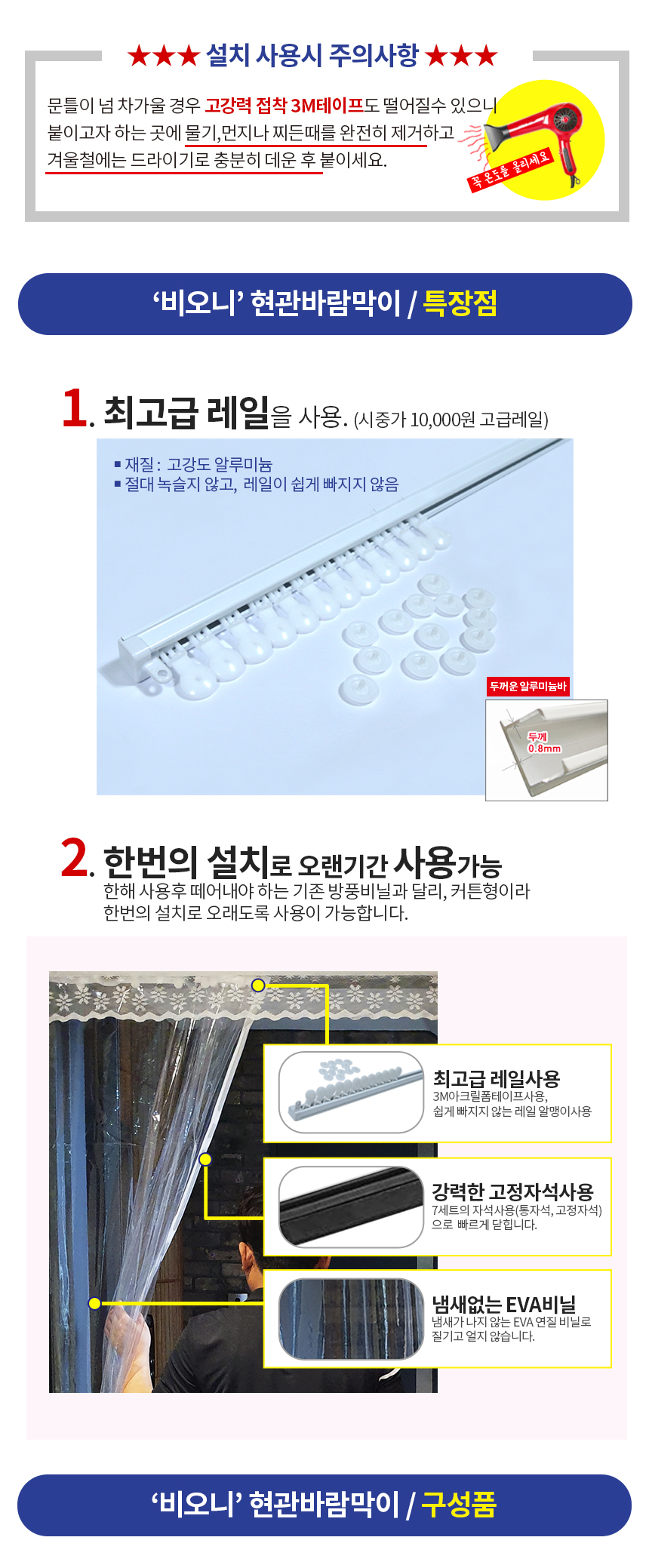 ★★★ 설치 사용시 주의사항 ★★★

문틀이 넘 차가울 경우 고강력 접착 3M테이프도 떨어질수 있으니 붙이고자 하는 곳에 물기,먼지나 찌든때를 완전히 제거하고 겨울철에는 드라이기로 충분히 데운 후 붙이세요.

꼭 온도를 올리세요

'비오니' 현관바람막이 / 특장점

1. 최고급 레일을 사용. (시중가 10,000원 고급레일)

▪ 재질 : 고강도 알루미늄
▪ 절대 녹슬지 않고, 레일이 쉽게 빠지지 않음

두꺼운 알루미늄바

두께 0.8mm

2. 한번의 설치로 오랜기간 사용가능
한해 사용후 떼어내야 하는 기존 방풍비닐과 달리, 커튼형이라 한번의 설치로 오래도록 사용이 가능합니다.

최고급 레일사용
3M아크릴폼테이프사용, 쉽게 빠지지 않는 레일 알맹이사용

강력한 고정자석사용
7세트의 자석사용(통자석, 고정자석)으로 빠르게 닫힙니다.

냄새없는 EVA비닐
냄새가 나지 않는 EVA 연질 비닐로 질기고 얼지 않습니다.

'비오니' 현관바람막이 / 구성품