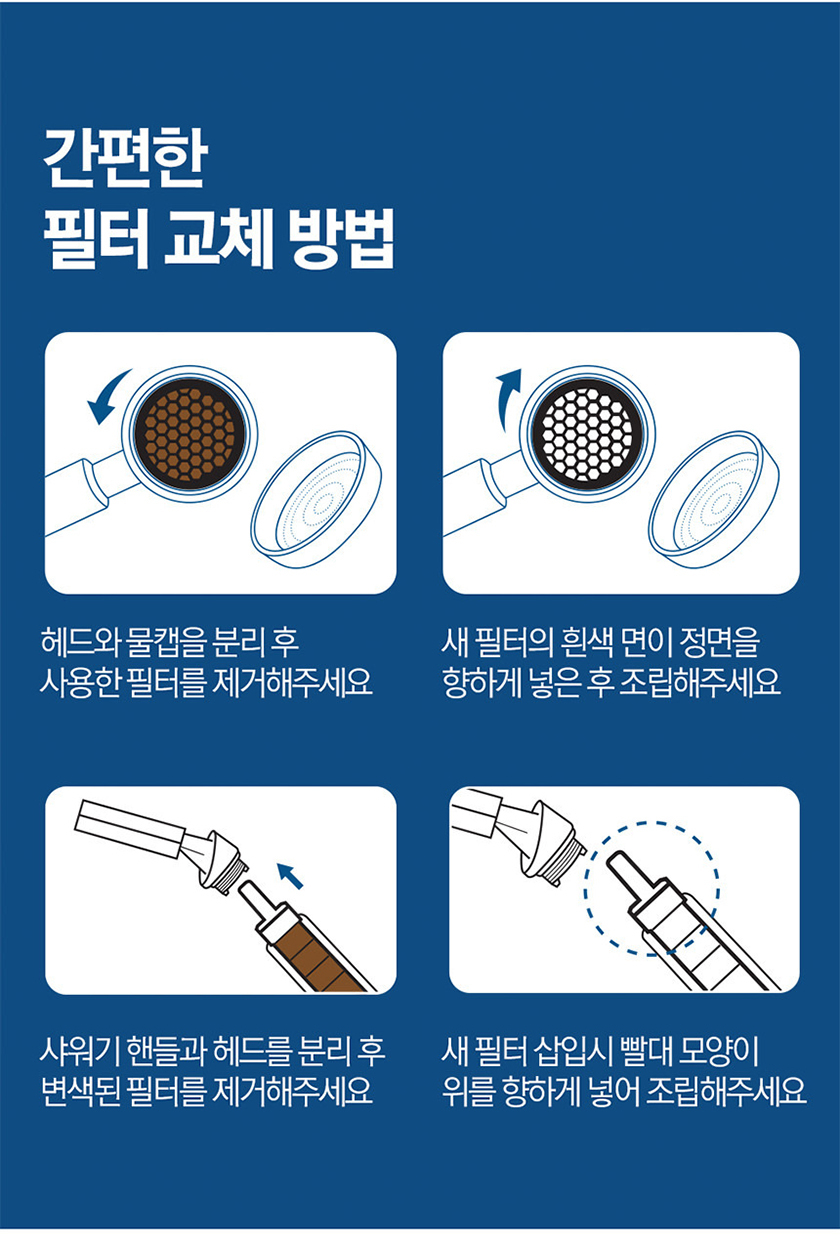 간편한
필터 교체 방법

헤드와 물캡을 분리 후
사용한 필터를 제거해주세요

새 필터의 흰색 면이 정면을
향하게 넣은 후 조립해주세요

샤워기 핸들과 헤드를 분리 후
변색된 필터를 제거해주세요

새 필터 삽입시 빨대 모양이
위를 향하게 넣어 조립해주세요