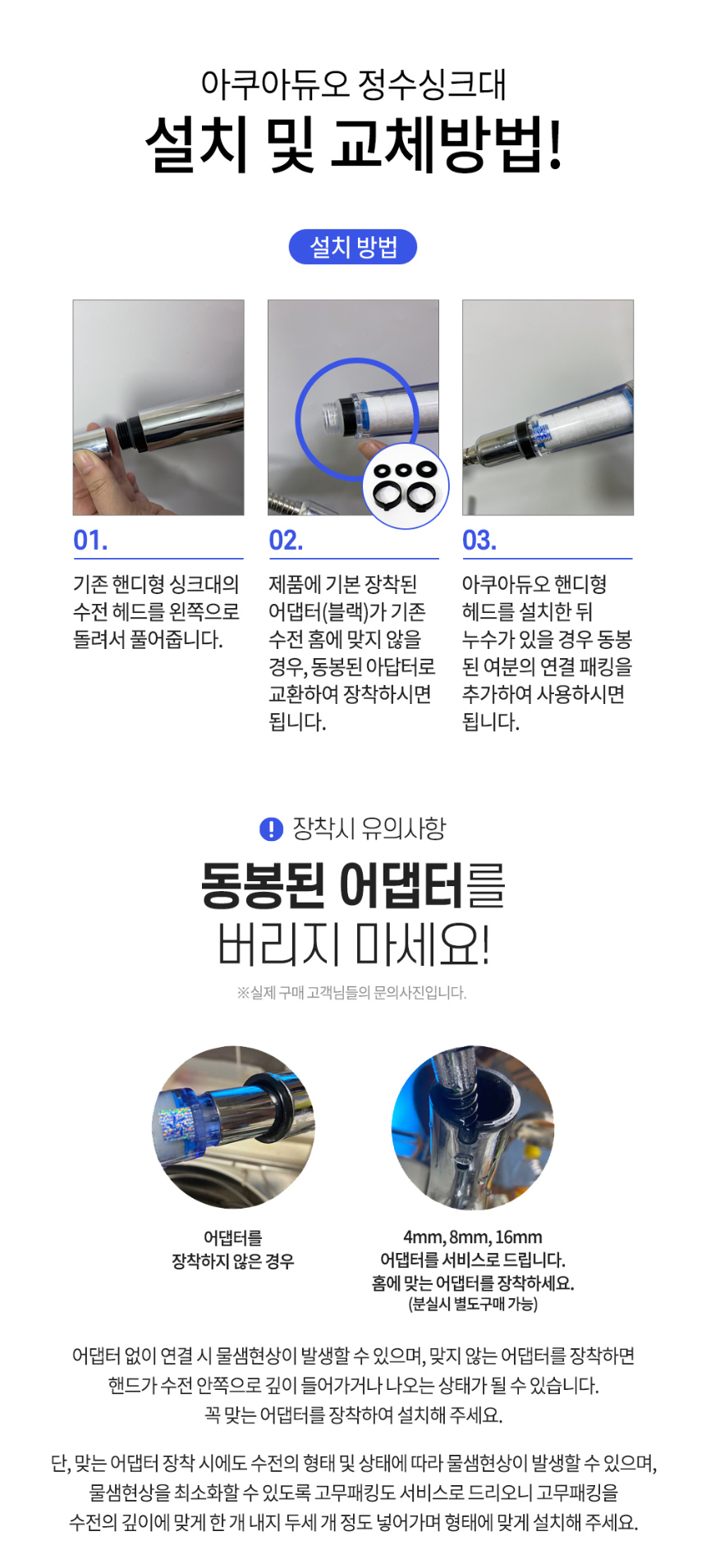 아쿠아듀오 정수싱크대

설치 및 교체방법!

설치 방법

01.

기존 핸디형 싱크대의 수전 헤드를 왼쪽으로 돌려서 풀어줍니다.

02.

제품에 기본 장착된 어댑터(블랙)가 기존 수전 홈에 맞지 않을 경우, 동봉된 아답터로 교환하여 장착하시면 됩니다.

03.

아쿠아듀오 핸디형 헤드를 설치한 뒤 누수가 있을 경우 동봉된 여분의 연결 패킹을 추가하여 사용하시면 됩니다.

장착시 유의사항

동봉된 어댑터를
버리지 마세요!

※실제 구매 고객님들의 문의사진입니다.

어댑터를
장착하지 않은 경우

4mm, 8mm, 16mm
어댑터를 서비스로 드립니다.
홈에 맞는 어댑터를 장착하세요.
(분실시 별도구매 가능)

어댑터 없이 연결 시 물샘현상이 발생할 수 있으며, 맞지 않는 어댑터를 장착하면 핸드가 수전 안쪽으로 깊이 들어가거나 나오는 상태가 될 수 있습니다. 꼭 맞는 어댑터를 장착하여 설치해 주세요.

단, 맞는 어댑터 장착 시에도 수전의 형태 및 상태에 따라 물샘현상이 발생할 수 있으며, 물샘현상을 최소화할 수 있도록 고무패킹도 서비스로 드리오니 고무패킹을 수전의 깊이에 맞게 한 개 내지 두세 개 정도 넣어가며 형태에 맞게 설치해 주세요.