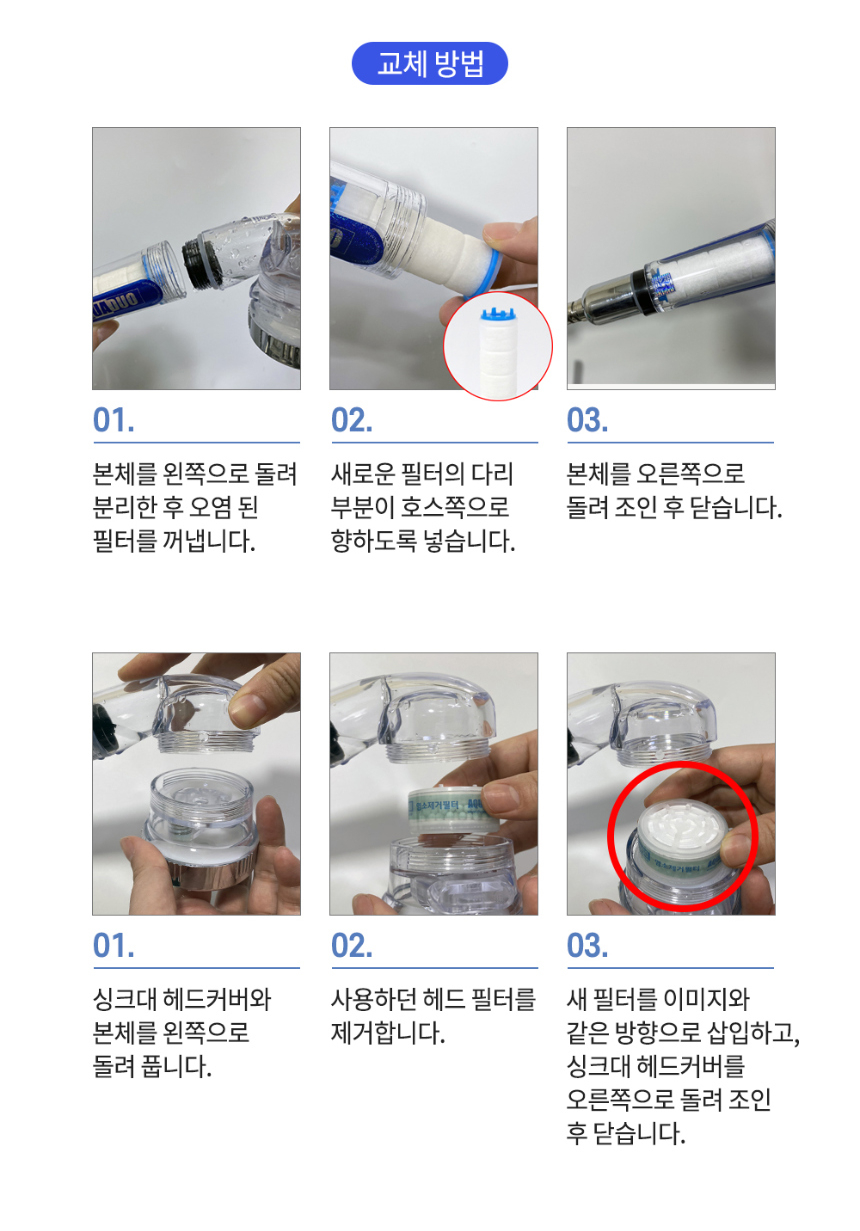 교체 방법

01.

본체를 왼쪽으로 돌려 분리한 후 오염 된 필터를 꺼냅니다.

02.

새로운 필터의 다리 부분이 호스쪽으로 향하도록 넣습니다.

03.

본체를 오른쪽으로 돌려 조인 후 닫습니다.

01.

싱크대 헤드커버와 본체를 왼쪽으로 돌려 풉니다.

02.

사용하던 헤드 필터를 제거합니다.

03.

새 필터를 이미지와 같은 방향으로 삽입하고, 싱크대 헤드커버를 오른쪽으로 돌려 조인 후 닫습니다.