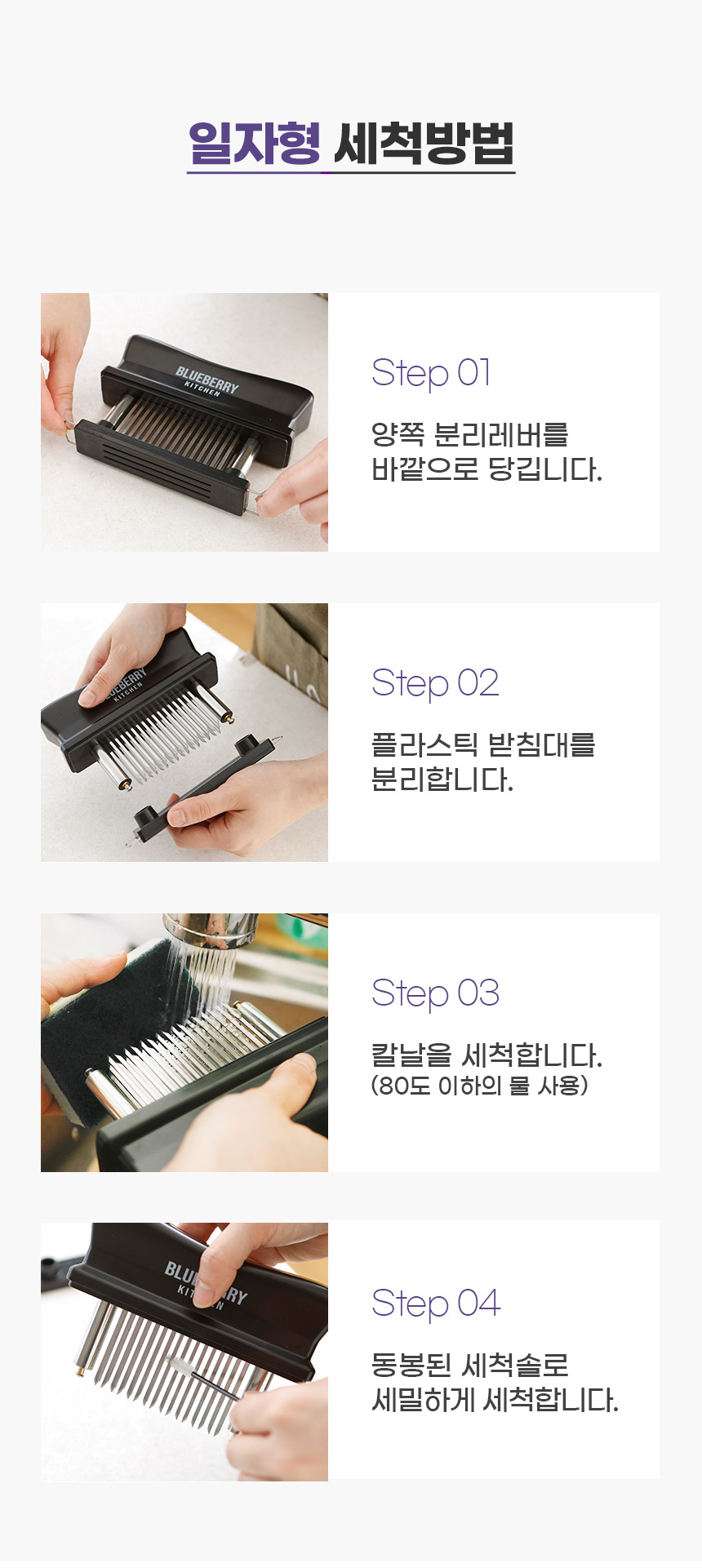 일자형 세척방법

BLUEBERRY KITCHEN

Step 01

양쪽 분리레버를 바깥으로 당깁니다.

BLUEBERRY KITCHEN

Step 02

플라스틱 받침대를 분리합니다.

Step 03

칼날을 세척합니다.
(80도 이하의 물 사용)

BLUEBERRY KITCHEN

Step 04

동봉된 세척솔로 세밀하게 세척합니다.