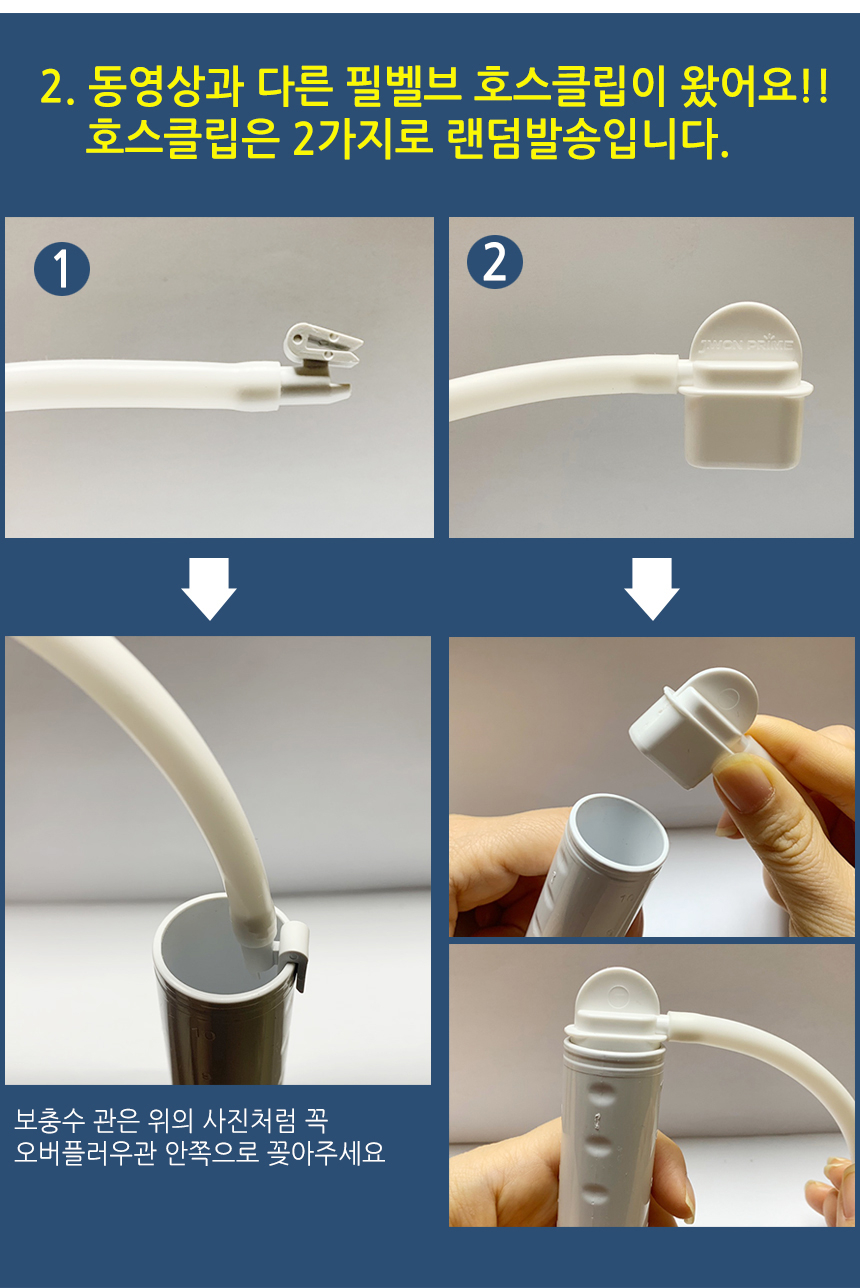 2. 동영상과 다른 필벨브 호스클립이 왔어요!!
호스클립은 2가지로 랜덤발송입니다.

1

2

JWON PRIME

보충수 관은 위의 사진처럼 꼭
오버플러우관 안쪽으로 꽂아주세요