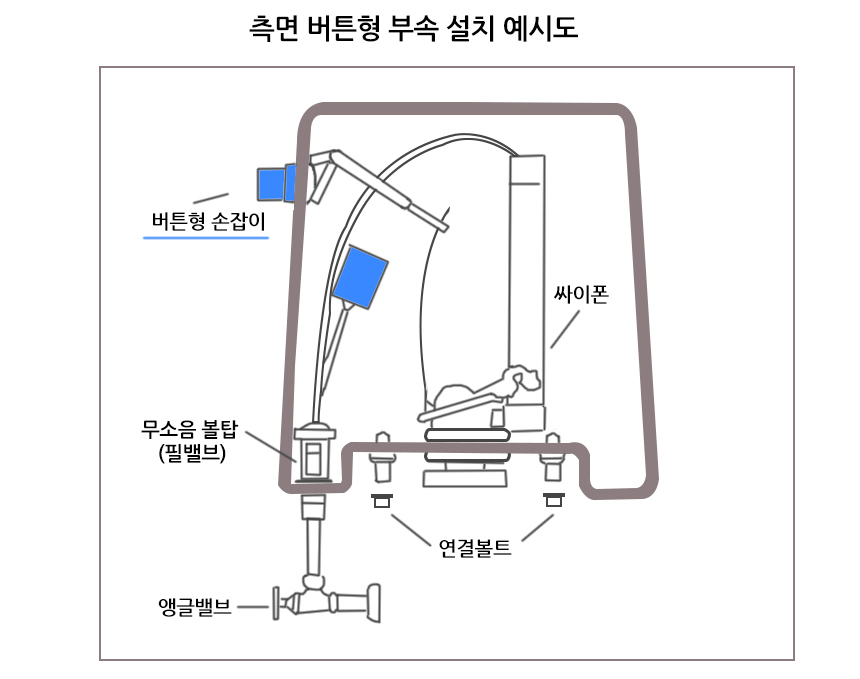 측면 버튼형 부속 설치 예시도

버튼형 손잡이

싸이폰

무소음 볼탑
(필밸브)

연결볼트

앵글밸브