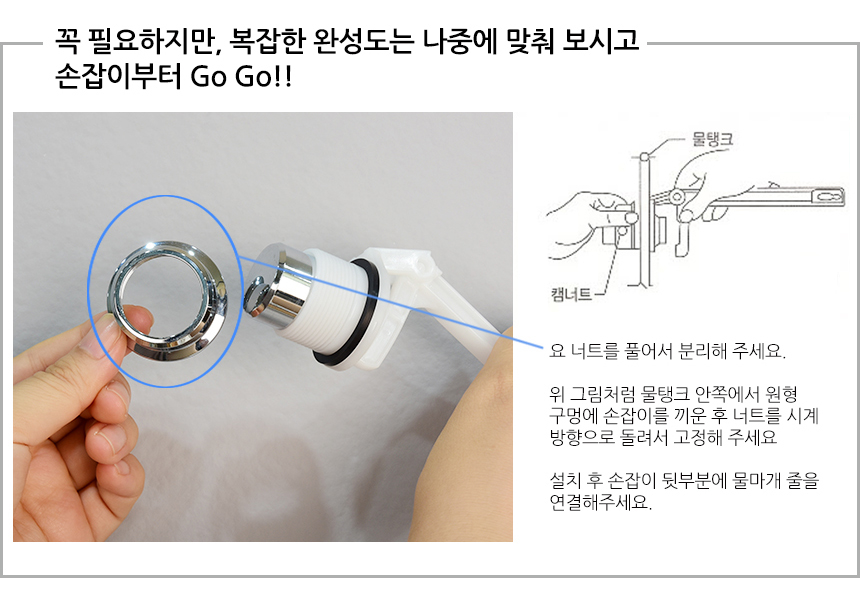 꼭 필요하지만, 복잡한 완성도는 나중에 맞춰 보시고 손잡이부터 Go Go!!

물탱크

캠너트

요 너트를 풀어서 분리해 주세요.

위 그림처럼 물탱크 안쪽에서 원형 구멍에 손잡이를 끼운 후 너트를 시계 방향으로 돌려서 고정해 주세요

설치 후 손잡이 뒷부분에 물마개 줄을 연결해주세요.