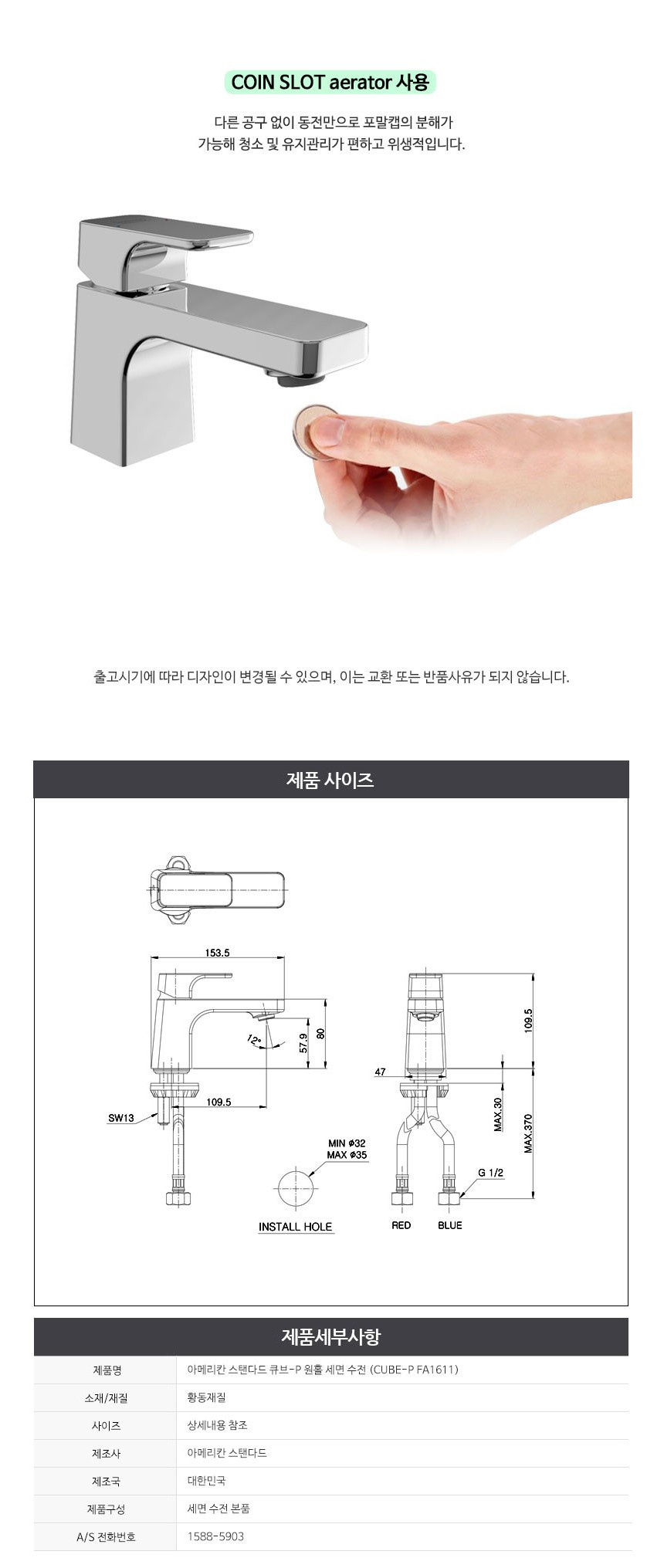 COIN SLOT aerator 사용

다른 공구 없이 동전만으로 포말캡의 분해가 가능해 청소 및 유지관리가 편하고 위생적입니다.

출고시기에 따라 디자인이 변경될 수 있으며, 이는 교환 또는 반품사유가 되지 않습니다.

제품 사이즈

153.5
12°
57.9
80
109.5
SW13
MIN ø32
MAX ø35
INSTALL HOLE
109.5
47
MAX.30
MAX.370
G 1/2
RED
BLUE

제품세부사항

| 제품명 | 아메리칸 스탠다드 큐브-P 원홀 세면 수전 (CUBE-P FA1611) |
|---|---|
| 소재/재질 | 황동재질 |
| 사이즈 | 상세내용 참조 |
| 제조사 | 아메리칸 스탠다드 |
| 제조국 | 대한민국 |
| 제품구성 | 세면 수전 본품 |
| A/S 전화번호 | 1588-5903 |