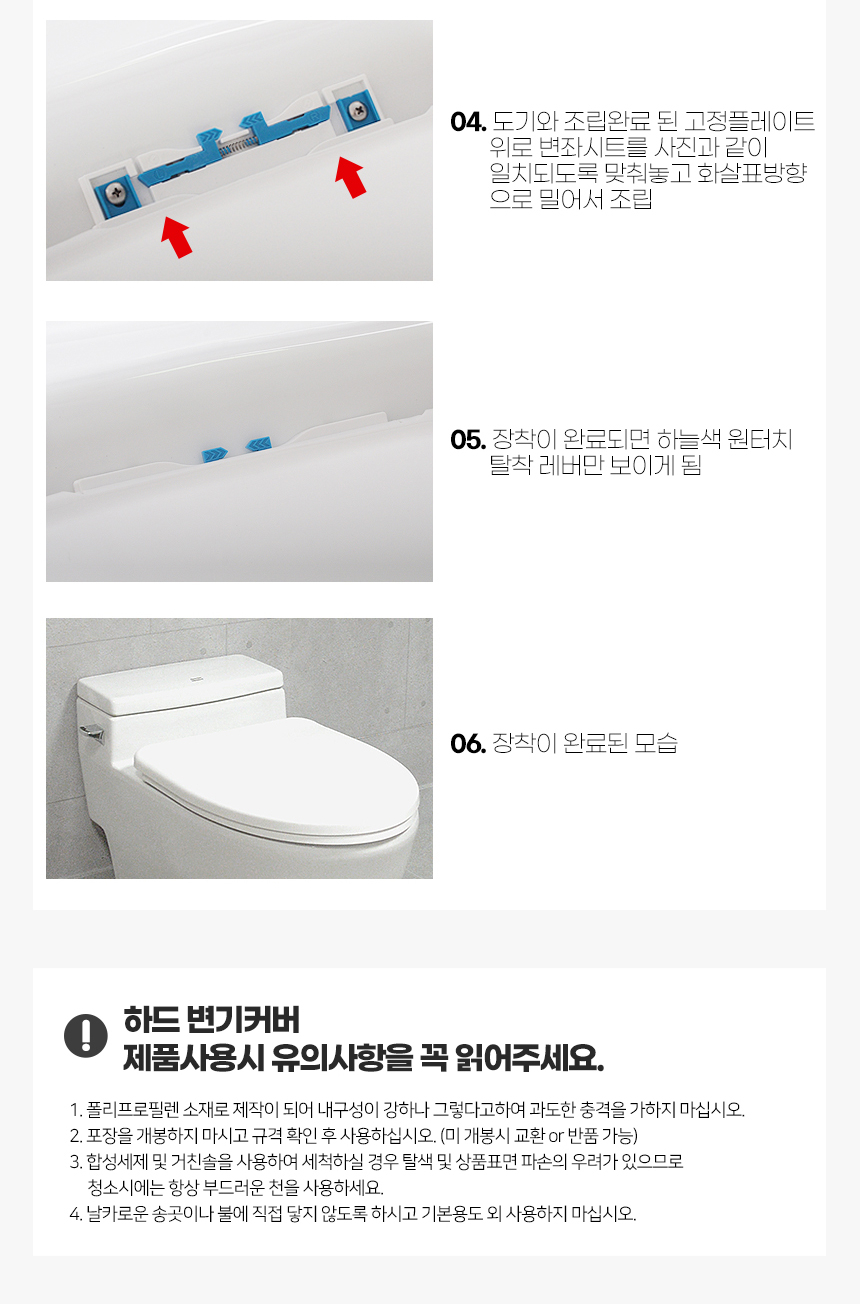 04. 도기와 조립완료 된 고정플레이트 위로 변좌시트를 사진과 같이 일치되도록 맞춰놓고 화살표방향으로 밀어서 조립

05. 장착이 완료되면 하늘색 원터치 탈착 레버만 보이게 됨

06. 장착이 완료된 모습

하드 변기커버
제품사용시 유의사항을 꼭 읽어주세요.

1. 폴리프로필렌 소재로 제작이 되어 내구성이 강하나 그렇다고하여 과도한 충격을 가하지 마십시오.
2. 포장을 개봉하지 마시고 규격 확인 후 사용하십시오. (미 개봉시 교환 or 반품 가능)
3. 합성세제 및 거친솔을 사용하여 세척하실 경우 탈색 및 상품표면 파손의 우려가 있으므로 청소시에는 항상 부드러운 천을 사용하세요.
4. 날카로운 송곳이나 불에 직접 닿지 않도록 하시고 기본용도 외 사용하지 마십시오.