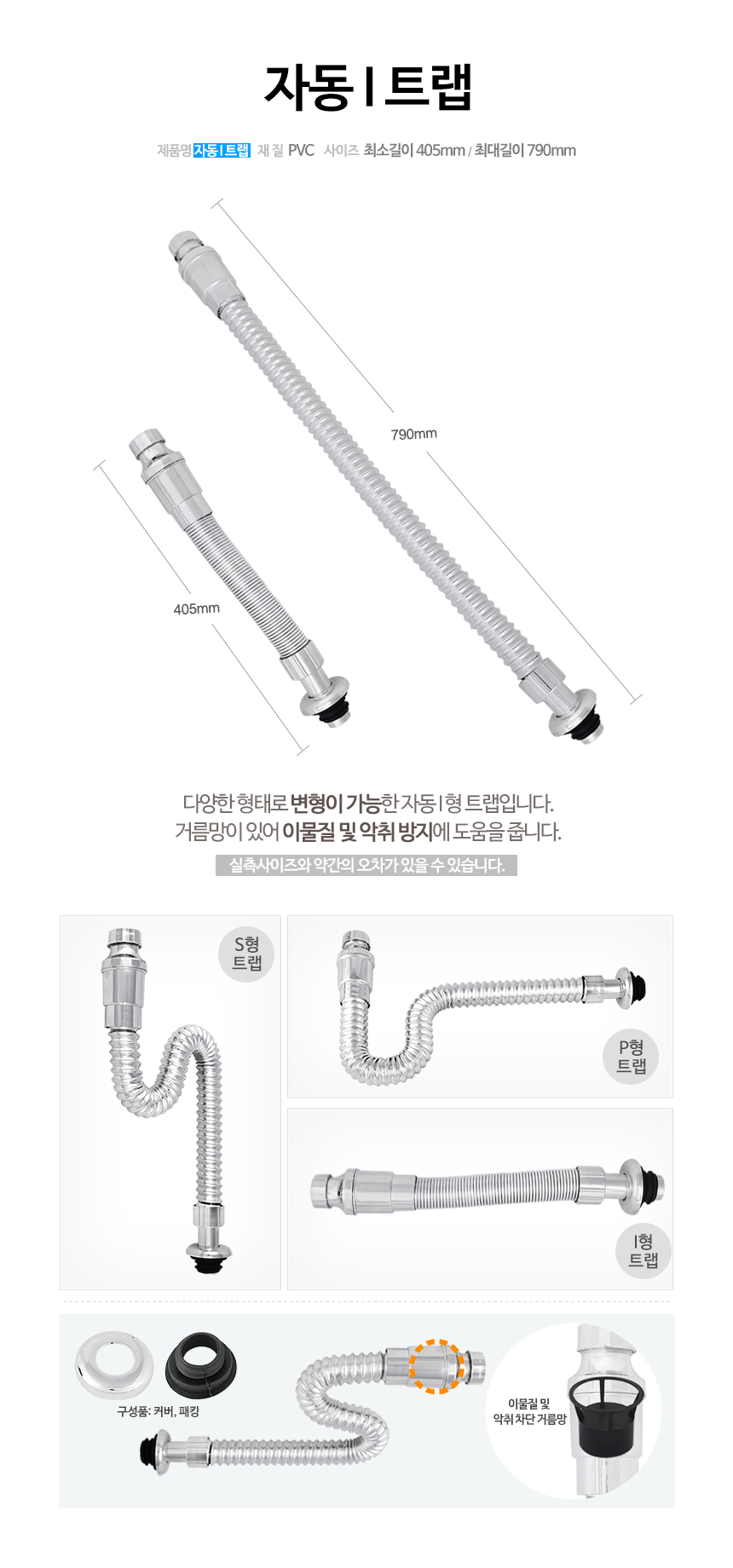 자동 I 트랩

제품명 자동 I 트랩 재 질 PVC 사이즈 최소길이 405mm / 최대길이 790mm

790mm

405mm

다양한 형태로 변형이 가능한 자동 I 형 트랩입니다.
거름망이 있어 이물질 및 악취 방지에 도움을 줍니다.

실측사이즈와 약간의 오차가 있을 수 있습니다.

S형 트랩

P형 트랩

I형 트랩

구성품: 커버, 패킹

이물질 및 악취 차단 거름망