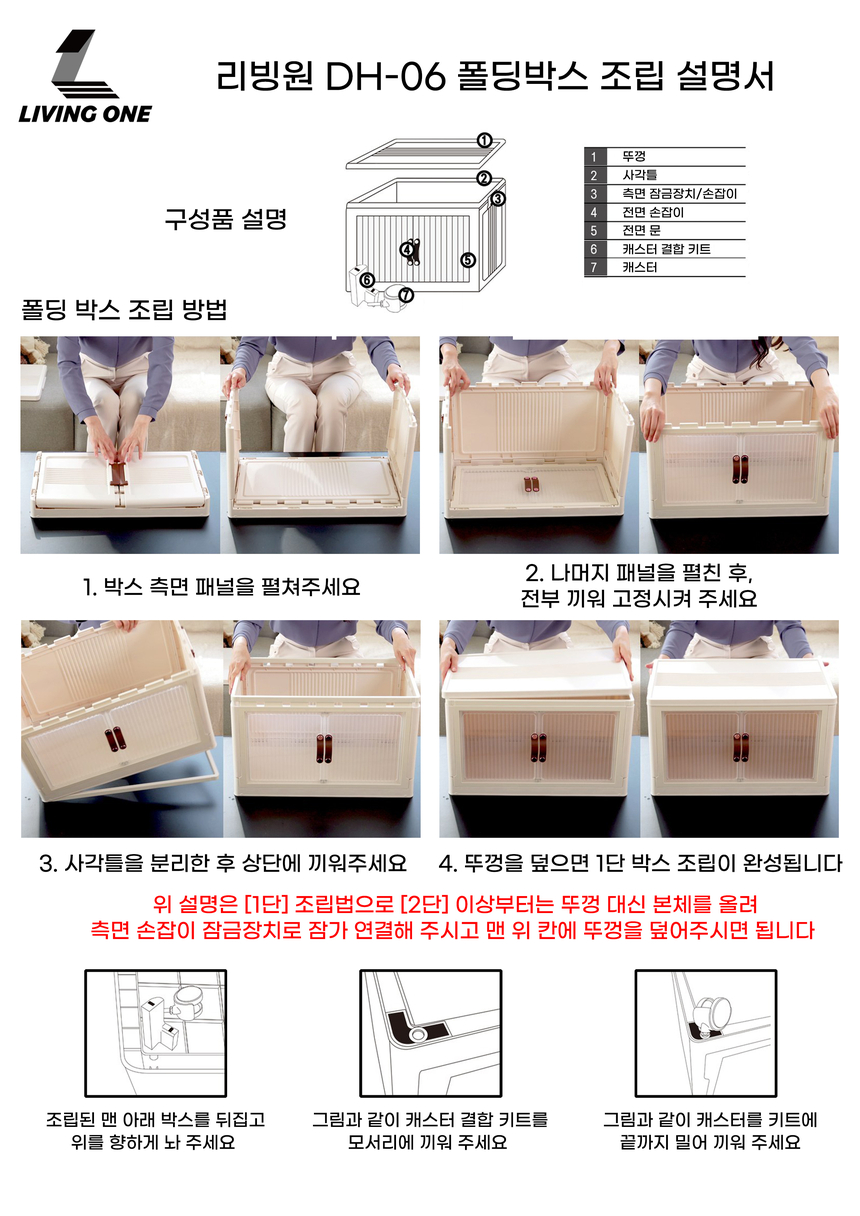 LIVING ONE

리빙원 DH-06 폴딩박스 조립 설명서

구성품 설명

①
②
③
④
⑤
⑥
⑦

| 1 | 뚜껑 |
|---|---|
| 2 | 사각틀 |
| 3 | 측면 잠금장치/손잡이 |
| 4 | 전면 손잡이 |
| 5 | 전면 문 |
| 6 | 캐스터 결합 키트 |
| 7 | 캐스터 |

폴딩 박스 조립 방법

1. 박스 측면 패널을 펼쳐주세요

2. 나머지 패널을 펼친 후, 전부 끼워 고정시켜 주세요

3. 사각틀을 분리한 후 상단에 끼워주세요

4. 뚜껑을 덮으면 1단 박스 조립이 완성됩니다

위 설명은 [1단] 조립법으로 [2단] 이상부터는 뚜껑 대신 본체를 올려 측면 손잡이 잠금장치로 잠가 연결해 주시고 맨 위 칸에 뚜껑을 덮어주시면 됩니다

조립된 맨 아래 박스를 뒤집고 위를 향하게 놔 주세요

그림과 같이 캐스터 결합 키트를 모서리에 끼워 주세요

그림과 같이 캐스터를 키트에 끝까지 밀어 끼워 주세요