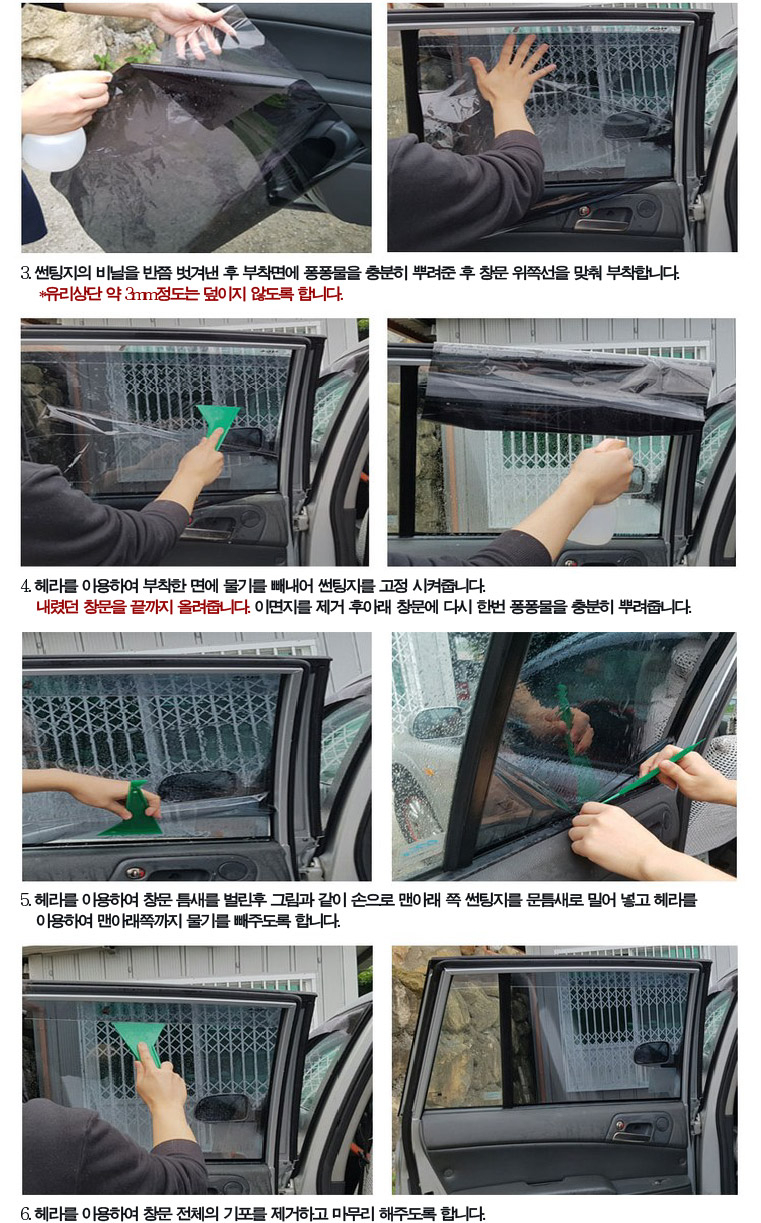 3. 썬팅지의 비닐을 반쯤 벗겨낸 후 부착면에 퐁퐁물을 충분히 뿌려준 후 창문 위쪽선을 맞춰 부착합니다.
*유리상단 약 3mm정도는 덮이지 않도록 합니다.

4. 헤라를 이용하여 부착한 면에 물기를 빼내어 썬팅지를 고정 시켜줍니다.
내렸던 창문을 끝까지 올려줍니다. 이면지를 제거 후아래 창문에 다시 한번 퐁퐁물을 충분히 뿌려줍니다.

5. 헤라를 이용하여 창문 틈새를 벌린후 그림과 같이 손으로 맨아래 쪽 썬팅지를 문틈새로 밀어 넣고 헤라를 이용하여 맨아래쪽까지 물기를 빼주도록 합니다.

6. 헤라를 이용하여 창문 전체의 기포를 제거하고 마무리 해주도록 합니다.