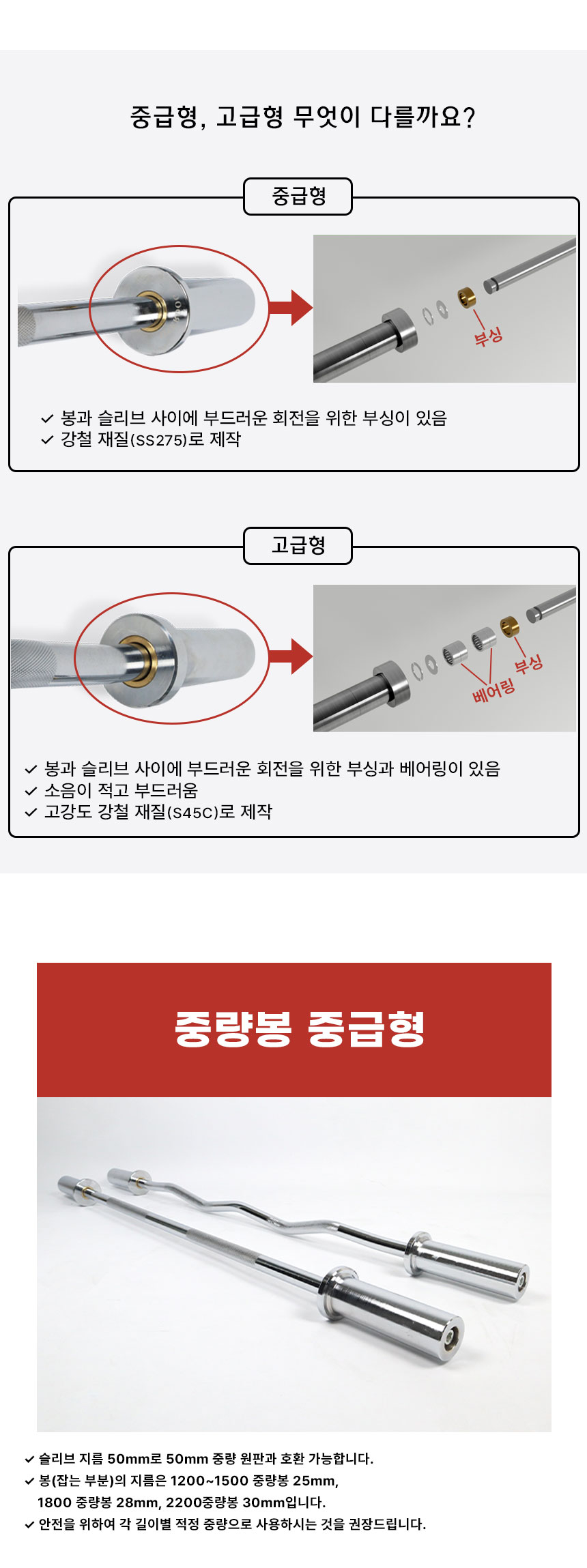 중급형, 고급형 무엇이 다를까요?

중급형

부싱

✓ 봉과 슬리브 사이에 부드러운 회전을 위한 부싱이 있음
✓ 강철 재질(SS275)로 제작

고급형

베어링

부싱

✓ 봉과 슬리브 사이에 부드러운 회전을 위한 부싱과 베어링이 있음
✓ 소음이 적고 부드러움
✓ 고강도 강철 재질(S45C)로 제작

중량봉 중급형

✓ 슬리브 지름 50mm로 50mm 중량 원판과 호환 가능합니다.
✓ 봉(잡는 부분)의 지름은 1200~1500 중량봉 25mm, 1800 중량봉 28mm, 2200중량봉 30mm입니다.
✓ 안전을 위하여 각 길이별 적정 중량으로 사용하시는 것을 권장드립니다.