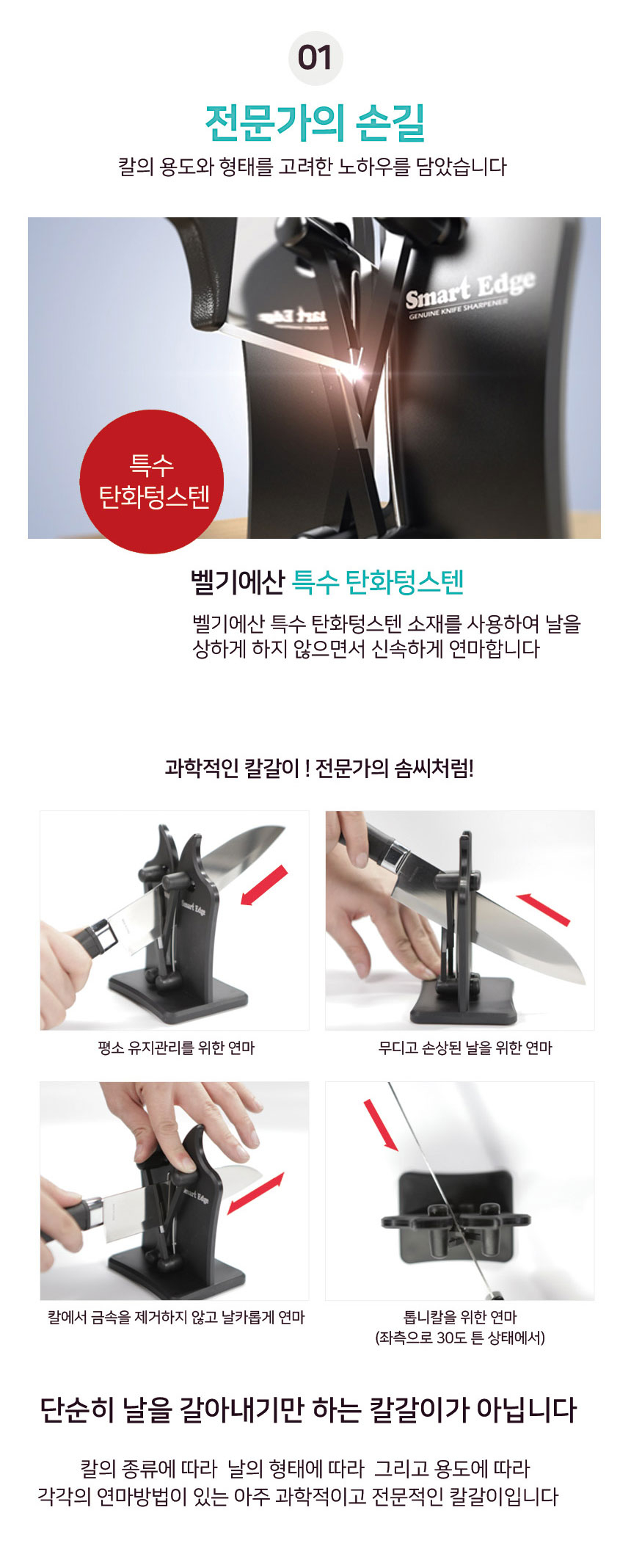 01

전문가의 손길

칼의 용도와 형태를 고려한 노하우를 담았습니다

Smart Edge
GENUINE KNIFE SHARPENER

특수
탄화텅스텐

벨기에산 특수 탄화텅스텐

벨기에산 특수 탄화텅스텐 소재를 사용하여 날을 상하게 하지 않으면서 신속하게 연마합니다

과학적인 칼갈이 ! 전문가의 솜씨처럼!

Smart Edge

평소 유지관리를 위한 연마

무디고 손상된 날을 위한 연마

Smart Edge

칼에서 금속을 제거하지 않고 날카롭게 연마

톱니칼을 위한 연마
(좌측으로 30도 튼 상태에서)

단순히 날을 갈아내기만 하는 칼갈이가 아닙니다

칼의 종류에 따라 날의 형태에 따라 그리고 용도에 따라
각각의 연마방법이 있는 아주 과학적이고 전문적인 칼갈이입니다