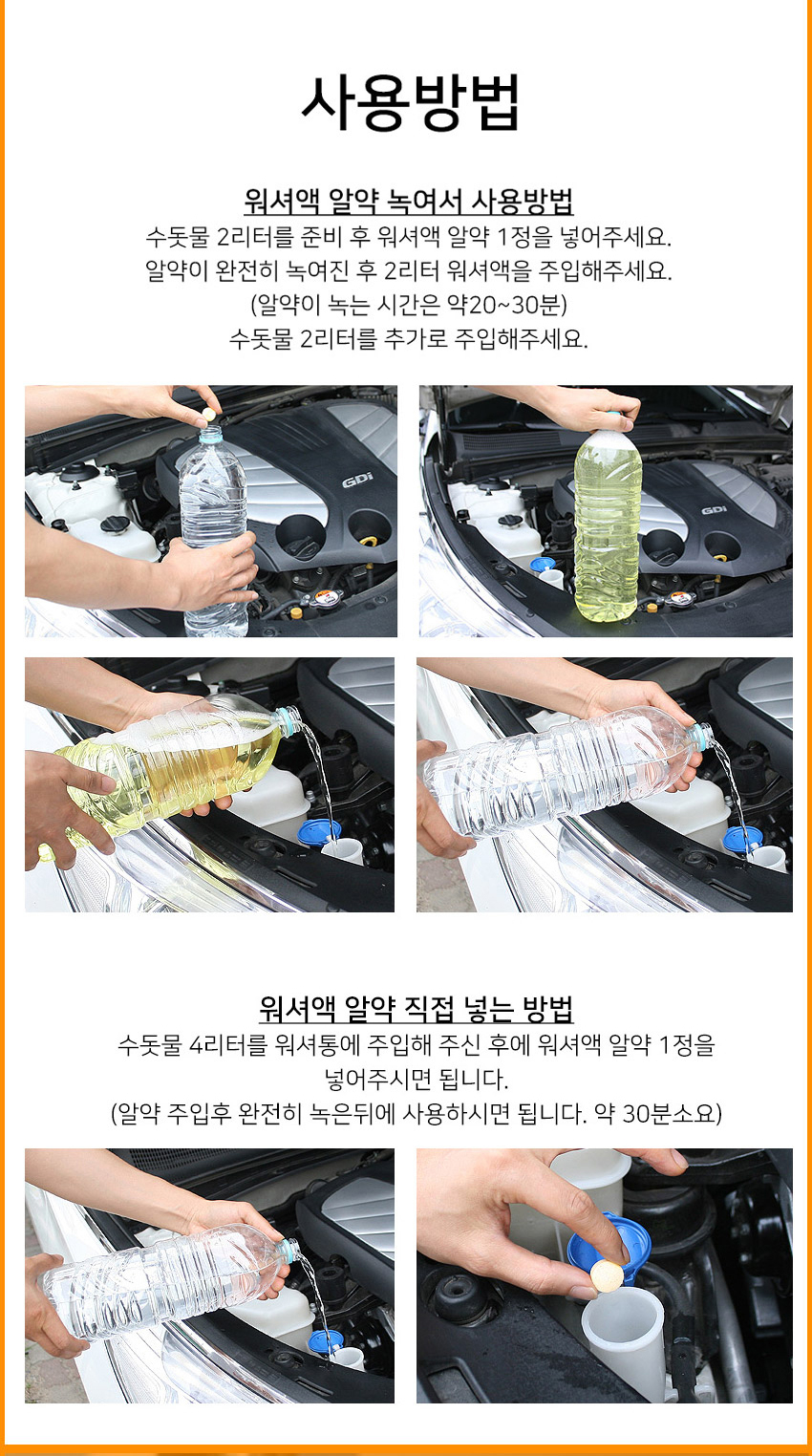 사용방법

워셔액 알약 녹여서 사용방법
수돗물 2리터를 준비 후 워셔액 알약 1정을 넣어주세요.
알약이 완전히 녹여진 후 2리터 워셔액을 주입해주세요.
(알약이 녹는 시간은 약20~30분)
수돗물 2리터를 추가로 주입해주세요.

GDi

GDi

워셔액 알약 직접 넣는 방법
수돗물 4리터를 워셔통에 주입해 주신 후에 워셔액 알약 1정을 넣어주시면 됩니다.
(알약 주입후 완전히 녹은뒤에 사용하시면 됩니다. 약 30분소요)