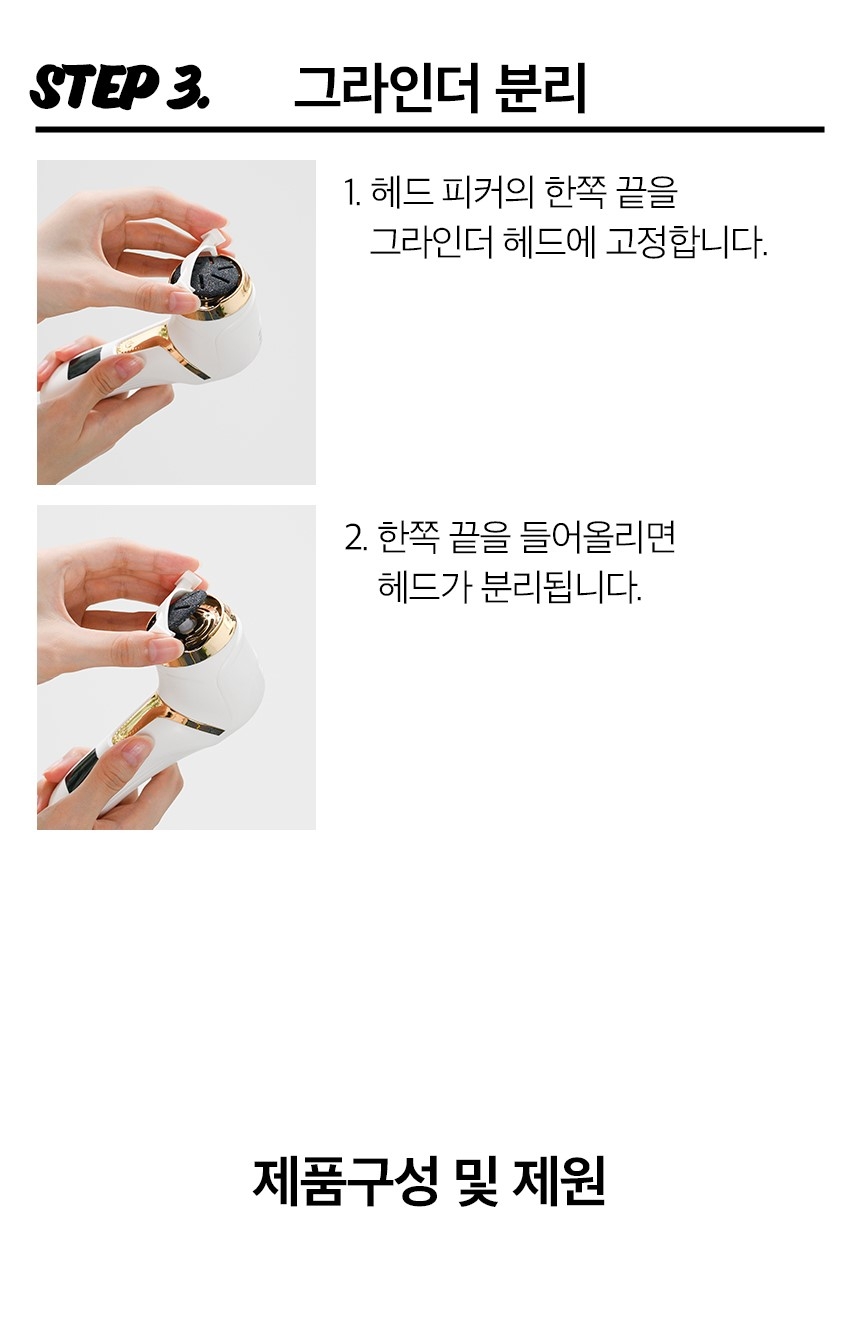 STEP 3. 그라인더 분리

1. 헤드 피커의 한쪽 끝을 그라인더 헤드에 고정합니다.

2. 한쪽 끝을 들어올리면 헤드가 분리됩니다.

제품구성 및 제원