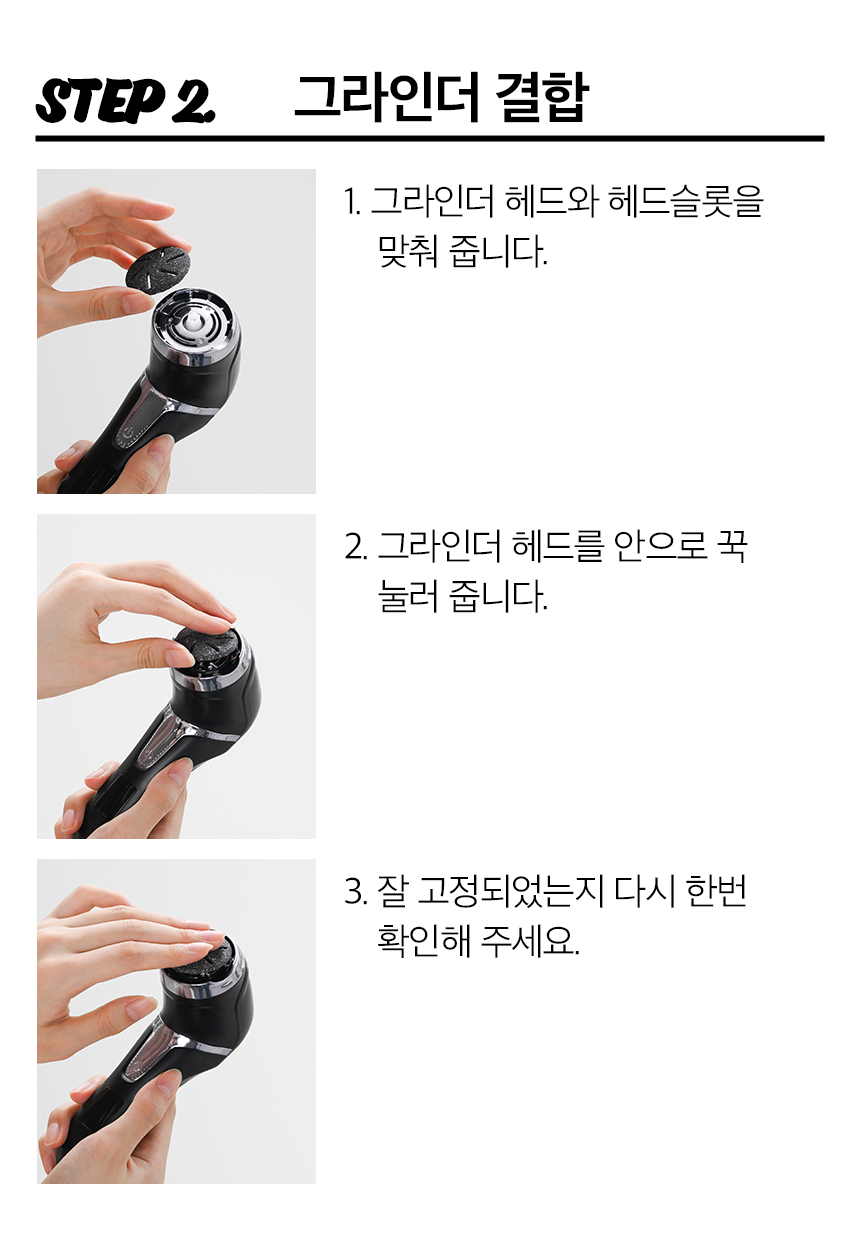 STEP 2. 그라인더 결합

1. 그라인더 헤드와 헤드슬롯을 맞춰 줍니다.

2. 그라인더 헤드를 안으로 꾹 눌러 줍니다.

3. 잘 고정되었는지 다시 한번 확인해 주세요.