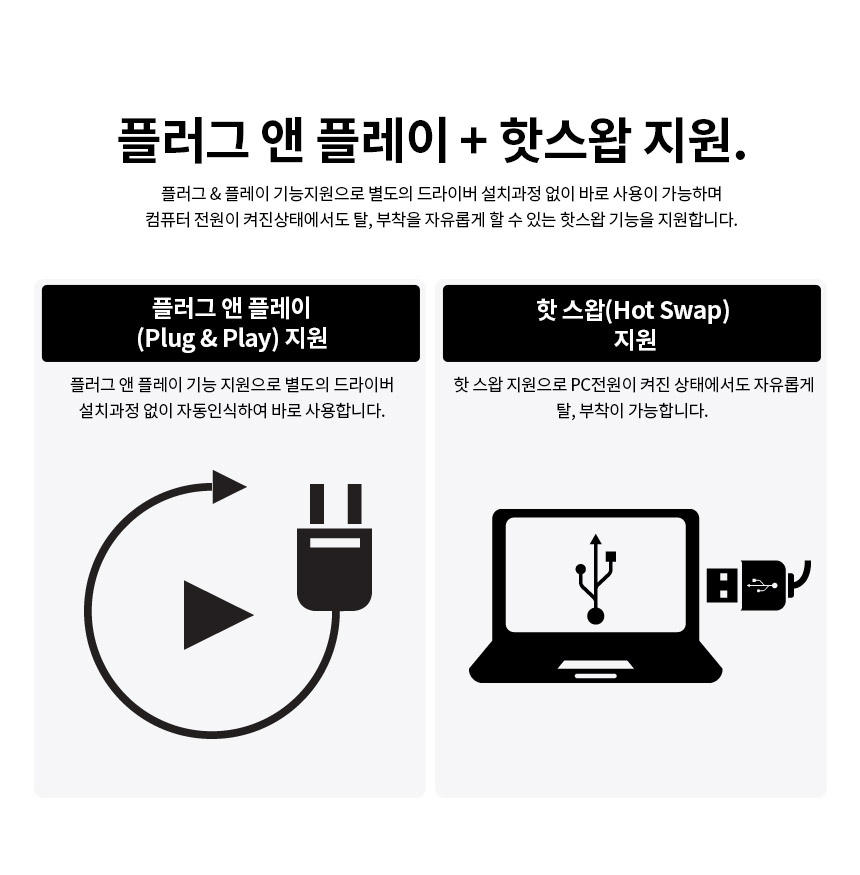 플러그 앤 플레이 + 핫스왑 지원.

플러그 & 플레이 기능지원으로 별도의 드라이버 설치과정 없이 바로 사용이 가능하며
컴퓨터 전원이 켜진상태에서도 탈, 부착을 자유롭게 할 수 있는 핫스왑 기능을 지원합니다.

플러그 앤 플레이
(Plug & Play) 지원

플러그 앤 플레이 기능 지원으로 별도의 드라이버 설치과정 없이 자동인식하여 바로 사용합니다.

핫 스왑(Hot Swap)
지원

핫 스왑 지원으로 PC전원이 켜진 상태에서도 자유롭게 탈, 부착이 가능합니다.