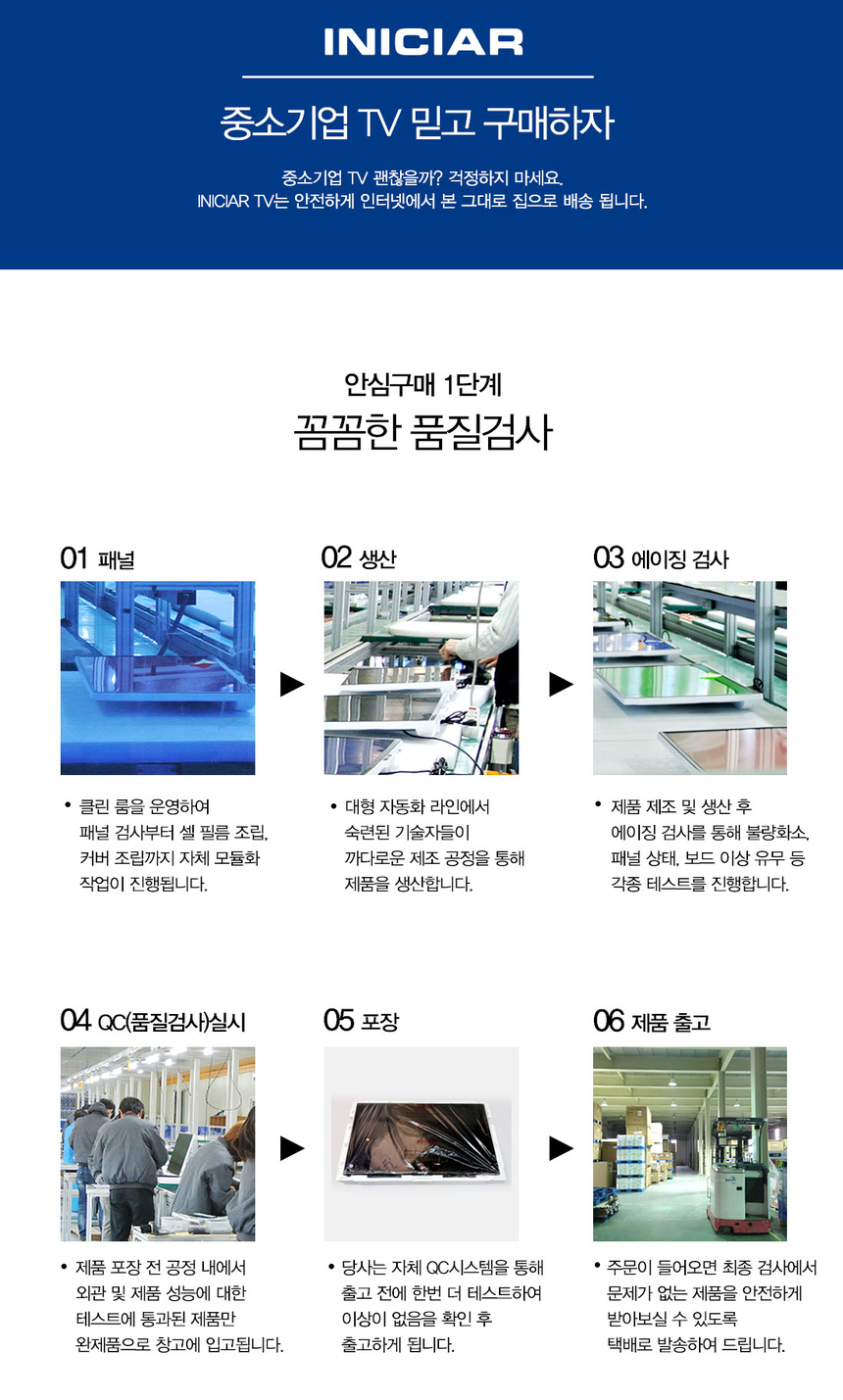 INICIAR

중소기업 TV 믿고 구매하자

중소기업 TV 괜찮을까? 걱정하지 마세요.
INICIAR TV는 안전하게 인터넷에서 본 그대로 집으로 배송 됩니다.

안심구매 1단계
꼼꼼한 품질검사

01 패널

• 클린 룸을 운영하여 패널 검사부터 셀 필름 조립, 커버 조립까지 자체 모듈화 작업이 진행됩니다.

02 생산

• 대형 자동화 라인에서 숙련된 기술자들이 까다로운 제조 공정을 통해 제품을 생산합니다.

03 에이징 검사

• 제품 제조 및 생산 후 에이징 검사를 통해 불량화소, 패널 상태, 보드 이상 유무 등 각종 테스트를 진행합니다.

04 QC(품질검사)실시

• 제품 포장 전 공정 내에서 외관 및 제품 성능에 대한 테스트에 통과된 제품만 완제품으로 창고에 입고됩니다.

05 포장

• 당사는 자체 QC시스템을 통해 출고 전에 한번 더 테스트하여 이상이 없음을 확인 후 출고하게 됩니다.

06 제품 출고

• 주문이 들어오면 최종 검사에서 문제가 없는 제품을 안전하게 받아보실 수 있도록 택배로 발송하여 드립니다.