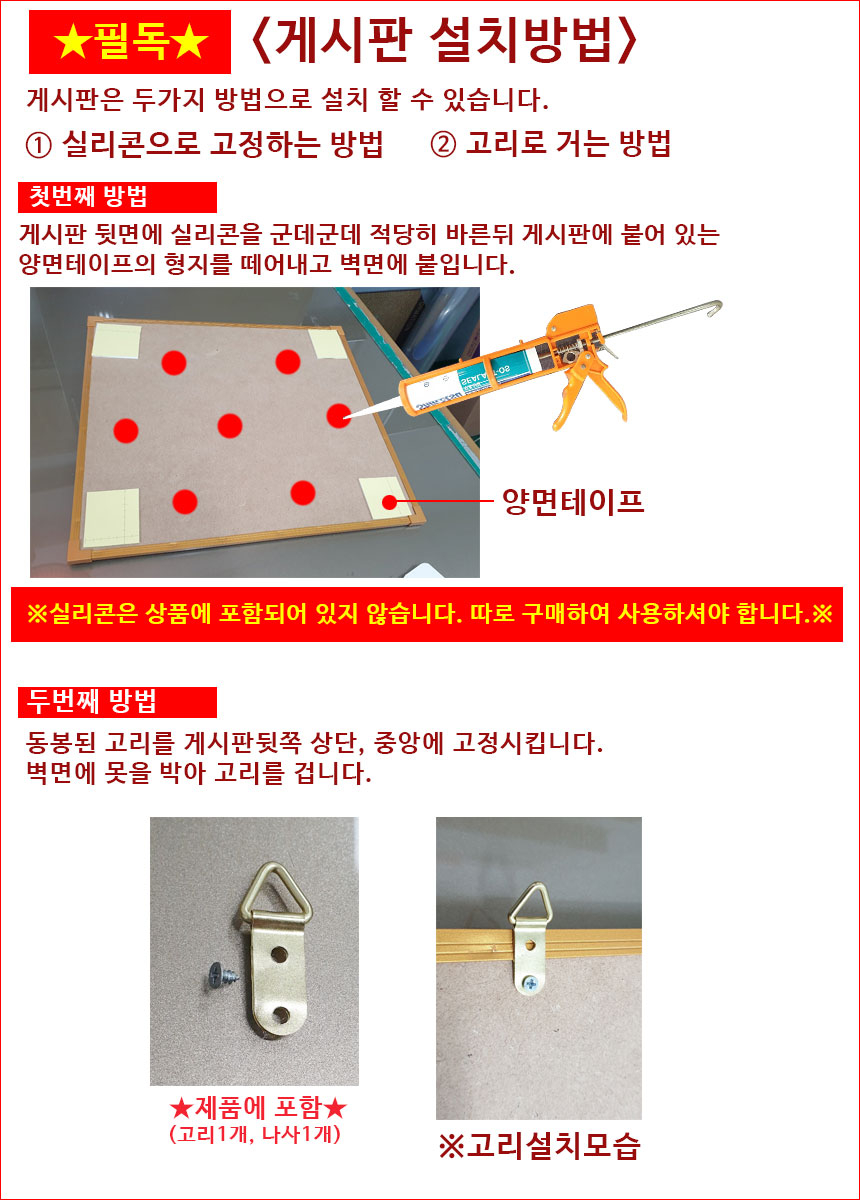 ★필독★ 〈게시판 설치방법〉

게시판은 두가지 방법으로 설치 할 수 있습니다.

① 실리콘으로 고정하는 방법 ② 고리로 거는 방법

첫번째 방법

게시판 뒷면에 실리콘을 군데군데 적당히 바른뒤 게시판에 붙어 있는 양면테이프의 형지를 떼어내고 벽면에 붙입니다.

양면테이프

※실리콘은 상품에 포함되어 있지 않습니다. 따로 구매하여 사용하셔야 합니다.※

두번째 방법

동봉된 고리를 게시판뒷쪽 상단, 중앙에 고정시킵니다.
벽면에 못을 박아 고리를 겁니다.

★제품에 포함★
(고리1개, 나사1개)

※고리설치모습