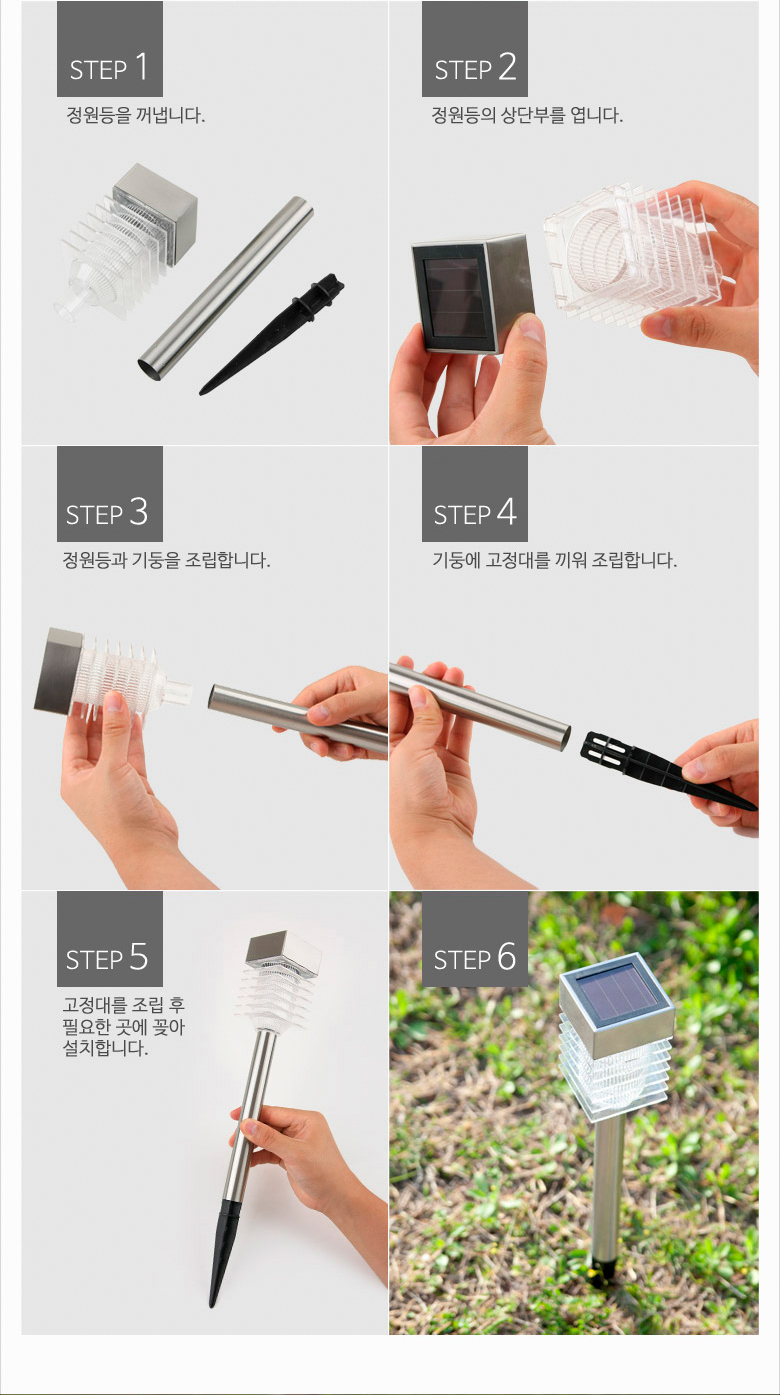 STEP 1
정원등을 꺼냅니다.

STEP 2
정원등의 상단부를 엽니다.

STEP 3
정원등과 기둥을 조립합니다.

STEP 4
기둥에 고정대를 끼워 조립합니다.

STEP 5
고정대를 조립 후 필요한 곳에 꽂아 설치합니다.

STEP 6