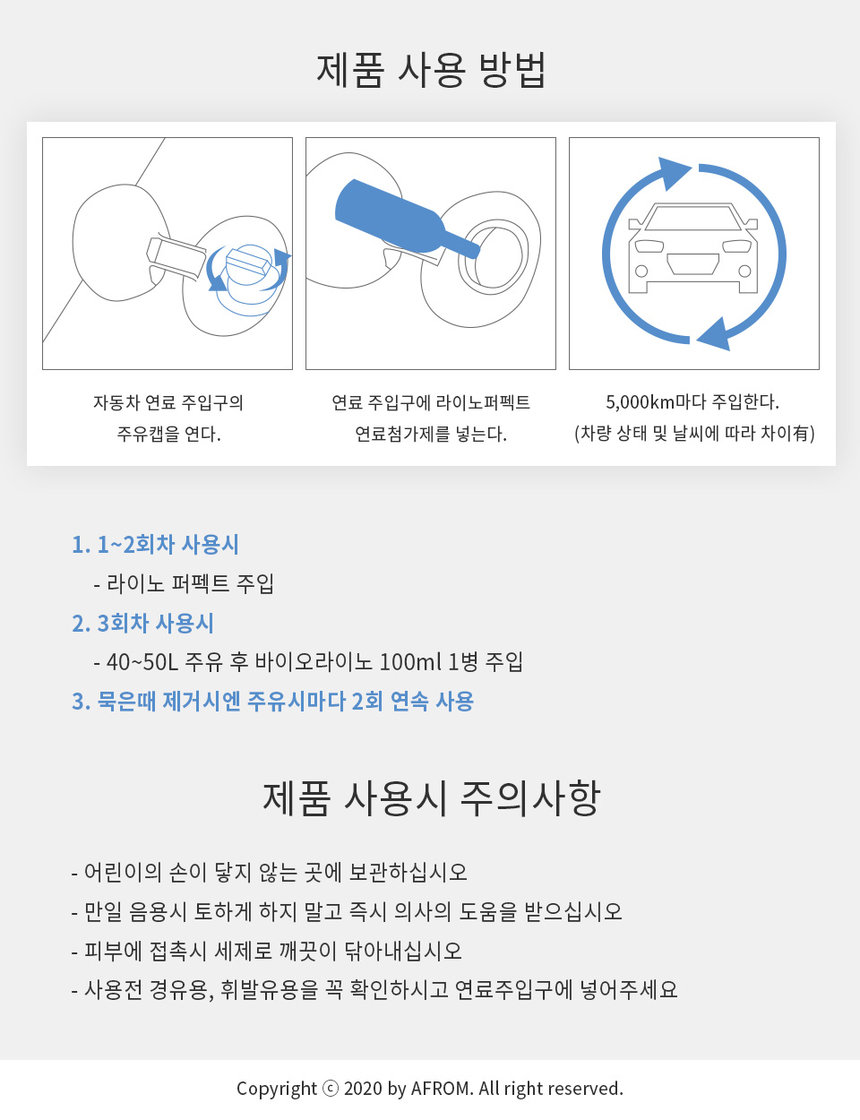 제품 사용 방법

자동차 연료 주입구의
주유캡을 연다.

연료 주입구에 라이노퍼펙트
연료첨가제를 넣는다.

5,000km마다 주입한다.
(차량 상태 및 날씨에 따라 차이有)

1. 1~2회차 사용시
- 라이노 퍼펙트 주입
2. 3회차 사용시
- 40~50L 주유 후 바이오라이노 100ml 1병 주입
3. 묵은때 제거시엔 주유시마다 2회 연속 사용

제품 사용시 주의사항

- 어린이의 손이 닿지 않는 곳에 보관하십시오
- 만일 음용시 토하게 하지 말고 즉시 의사의 도움을 받으십시오
- 피부에 접촉시 세제로 깨끗이 닦아내십시오
- 사용전 경유용, 휘발유용을 꼭 확인하시고 연료주입구에 넣어주세요

Copyright ⓒ 2020 by AFROM. All right reserved.