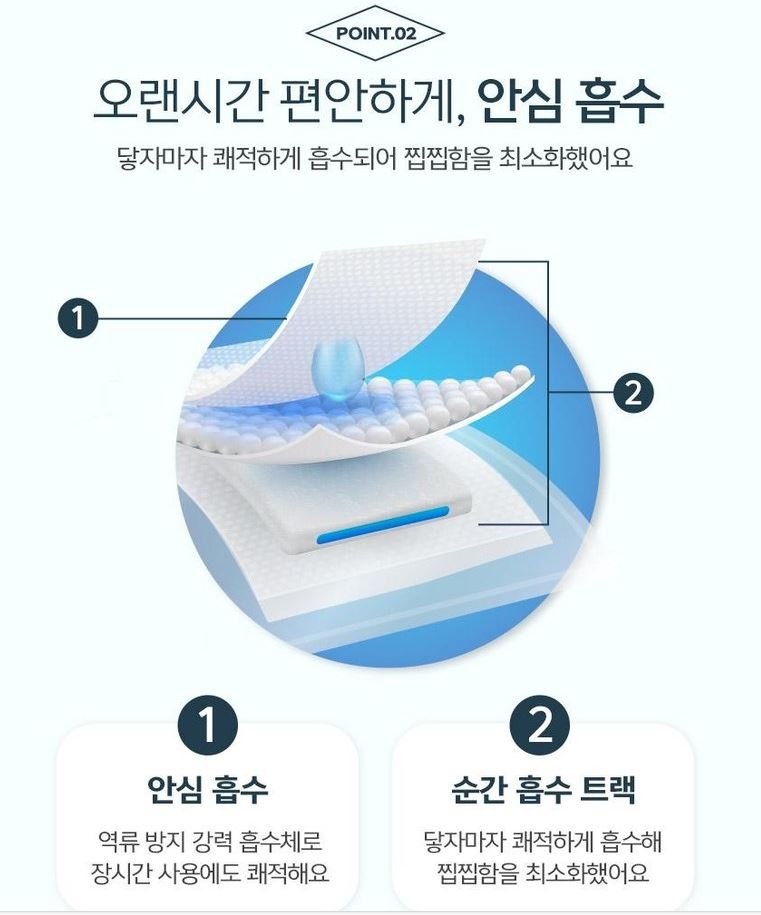 POINT.02

오랜시간 편안하게, 안심 흡수

닿자마자 쾌적하게 흡수되어 찝찝함을 최소화했어요

1

2

1

안심 흡수

역류 방지 강력 흡수체로 장시간 사용에도 쾌적해요

2

순간 흡수 트랙

닿자마자 쾌적하게 흡수해 찝찝함을 최소화했어요