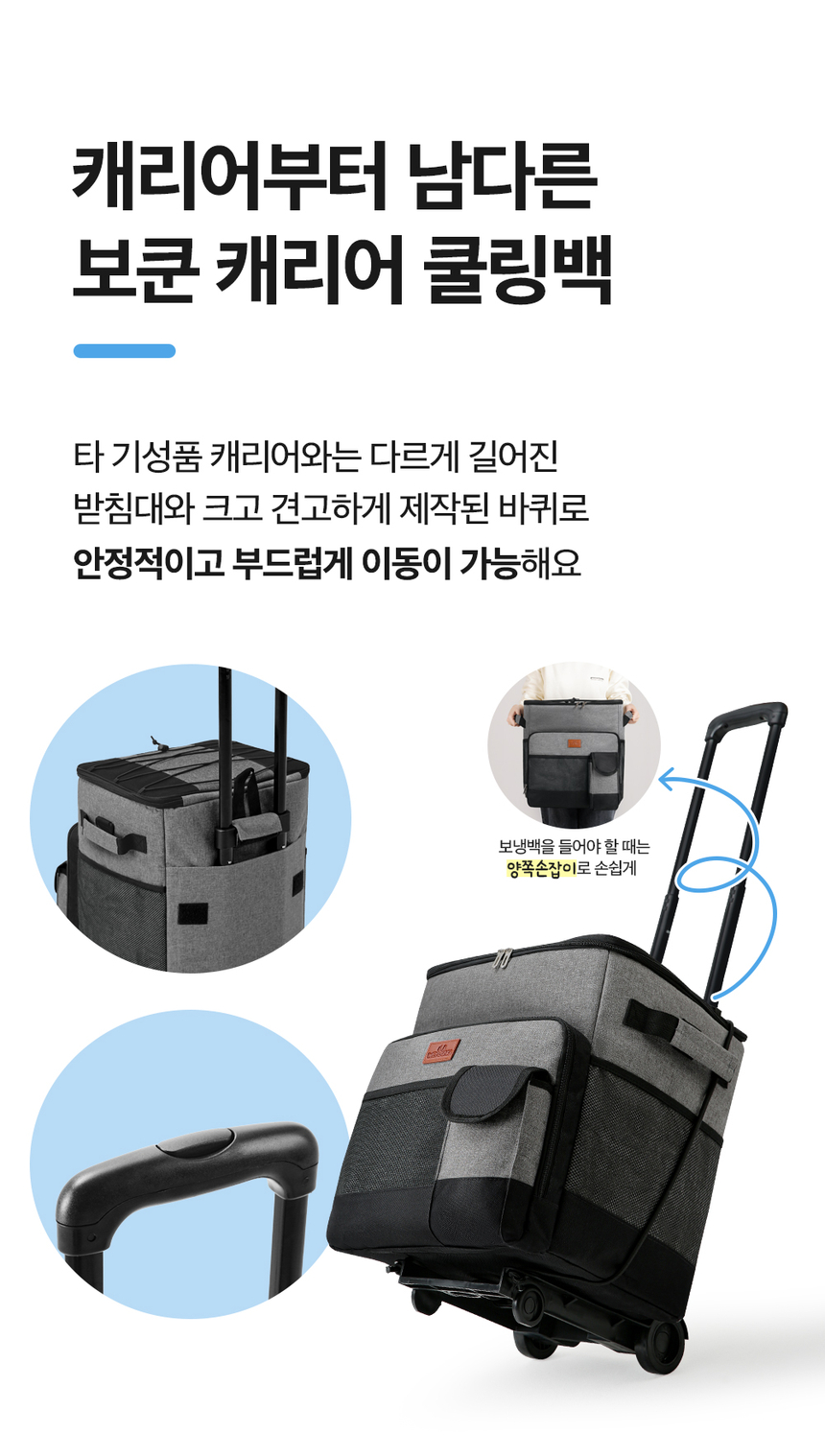 캐리어부터 남다른
보쿤 캐리어 쿨링백

타 기성품 캐리어와는 다르게 길어진
받침대와 크고 견고하게 제작된 바퀴로
안정적이고 부드럽게 이동이 가능해요

보냉백을 들어야 할 때는
양쪽손잡이로 손쉽게