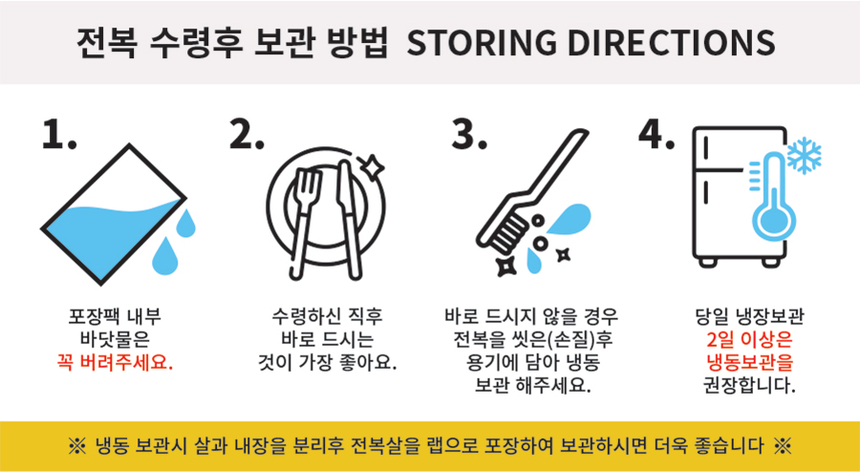 전복 수령후 보관 방법 STORING DIRECTIONS

1.

포장팩 내부 바닷물은 꼭 버려주세요.

2.

수령하신 직후 바로 드시는 것이 가장 좋아요.

3.

바로 드시지 않을 경우 전복을 씻은(손질)후 용기에 담아 냉동 보관 해주세요.

4.

당일 냉장보관 2일 이상은 냉동보관을 권장합니다.

※ 냉동 보관시 살과 내장을 분리후 전복살을 랩으로 포장하여 보관하시면 더욱 좋습니다 ※