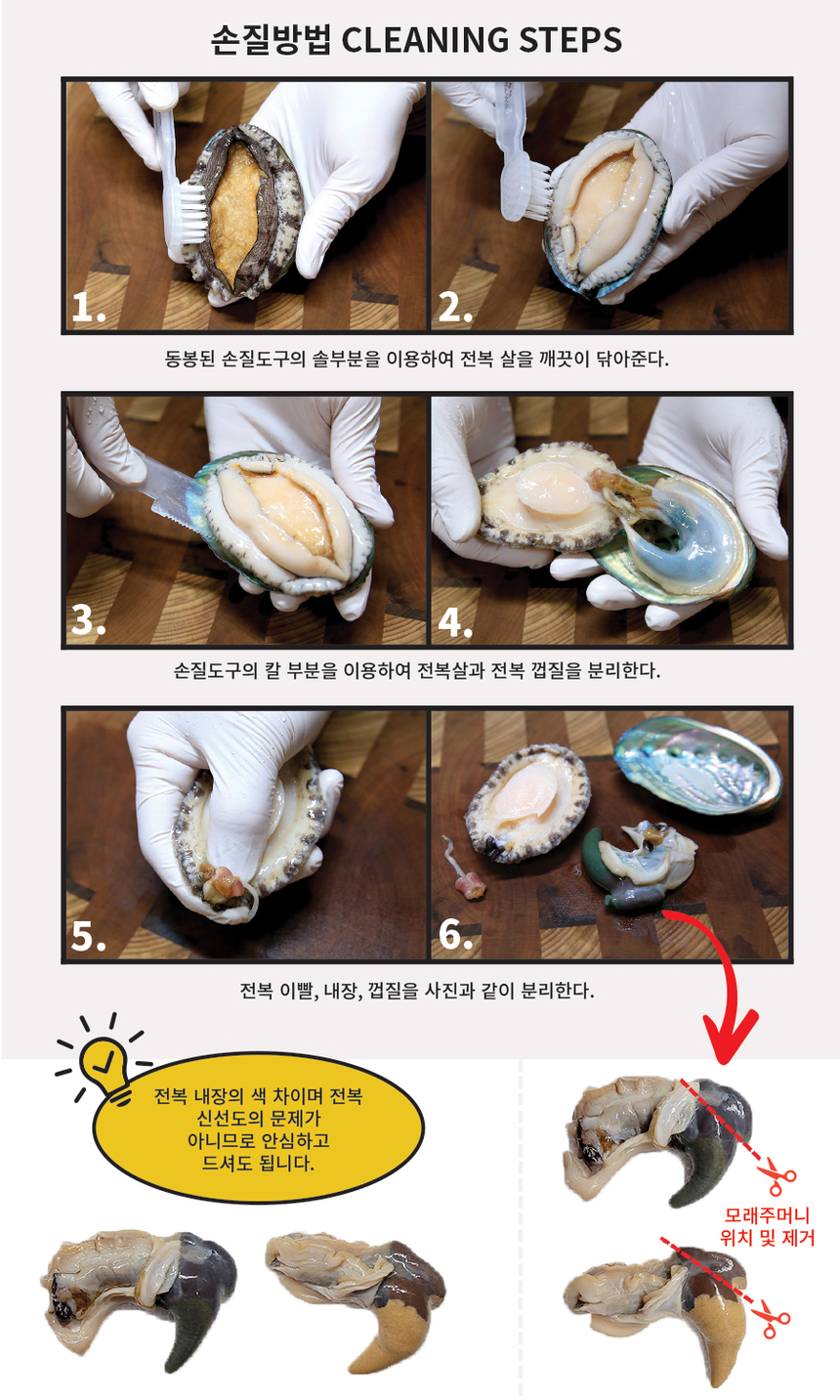 손질방법 CLEANING STEPS

1.

2.

동봉된 손질도구의 솔부분을 이용하여 전복 살을 깨끗이 닦아준다.

3.

4.

손질도구의 칼 부분을 이용하여 전복살과 전복 껍질을 분리한다.

5.

6.

전복 이빨, 내장, 껍질을 사진과 같이 분리한다.

전복 내장의 색 차이며 전복 신선도의 문제가 아니므로 안심하고 드셔도 됩니다.

모래주머니 위치 및 제거