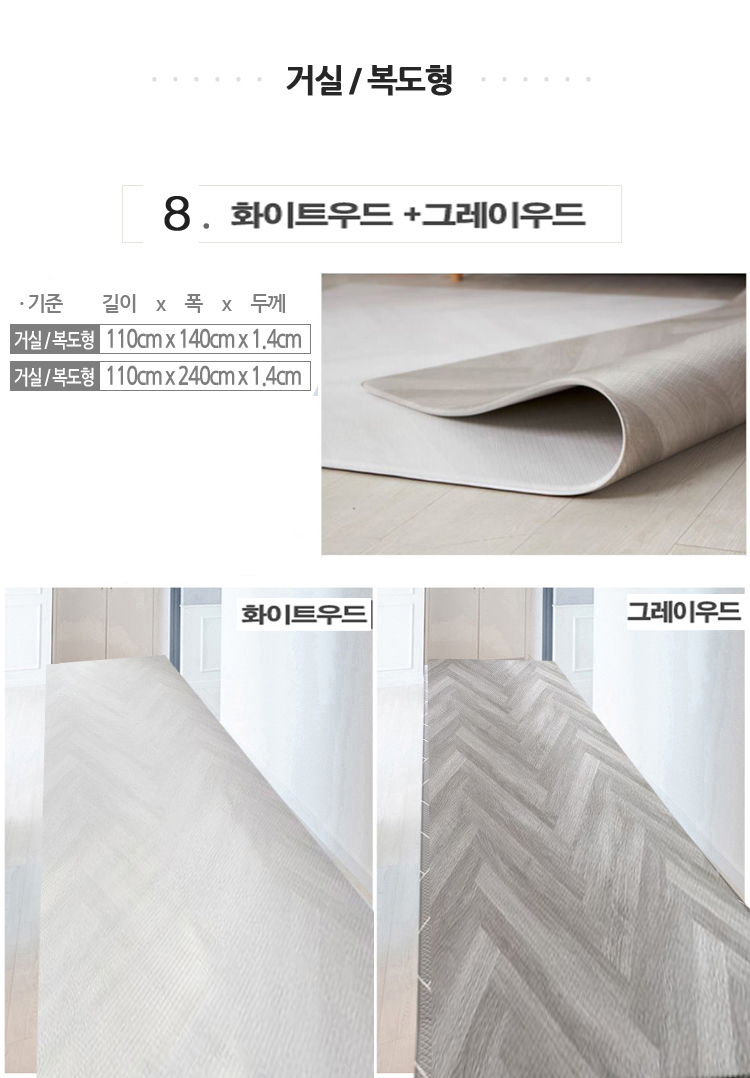 거실 / 복도형

8. 화이트우드 +그레이우드

| ·기준 | 길이 x 폭 x 두께 |
|---|---|
| 거실 / 복도형 | 110cm x 140cm x 1.4cm |
| 거실 / 복도형 | 110cm x 240cm x 1.4cm |

화이트우드

그레이우드