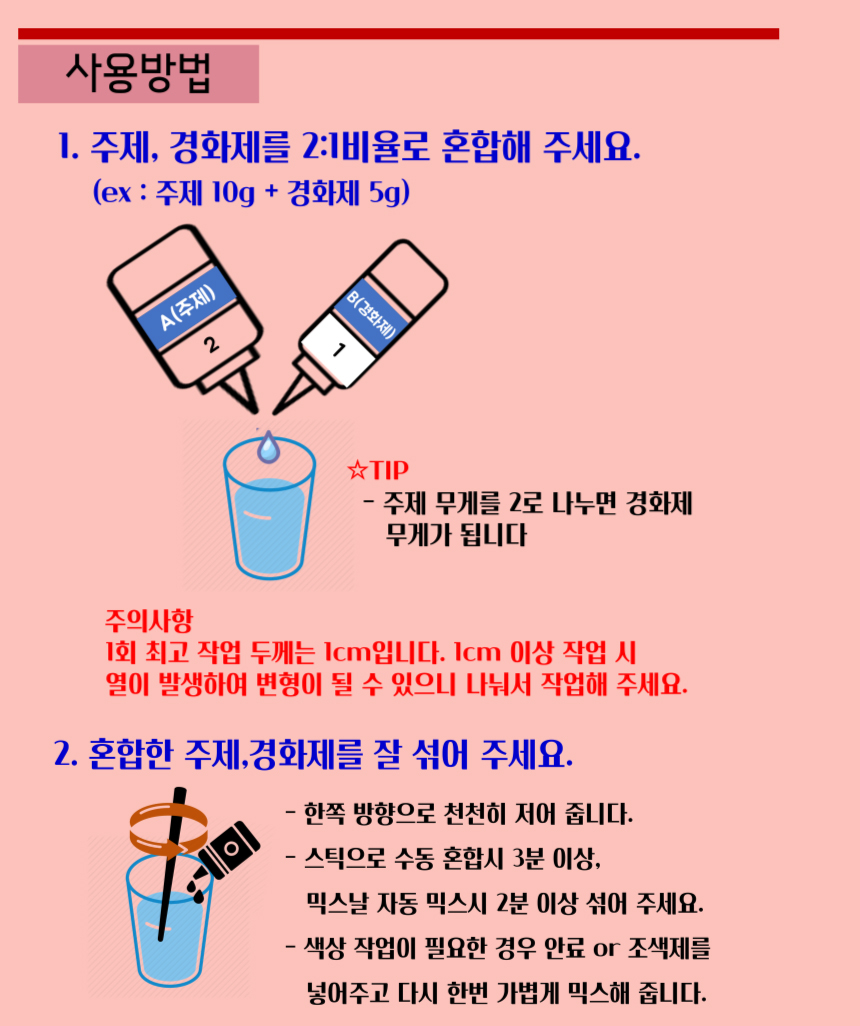 사용방법

1. 주제, 경화제를 2:1비율로 혼합해 주세요.
(ex : 주제 10g + 경화제 5g)

A(주제)
2
B(경화제)
1

☆TIP
- 주제 무게를 2로 나누면 경화제 무게가 됩니다

주의사항
1회 최고 작업 두께는 1cm입니다. 1cm 이상 작업 시 열이 발생하여 변형이 될 수 있으니 나눠서 작업해 주세요.

2. 혼합한 주제,경화제를 잘 섞어 주세요.

- 한쪽 방향으로 천천히 저어 줍니다.
- 스틱으로 수동 혼합시 3분 이상, 믹스날 자동 믹스시 2분 이상 섞어 주세요.
- 색상 작업이 필요한 경우 안료 or 조색제를 넣어주고 다시 한번 가볍게 믹스해 줍니다.