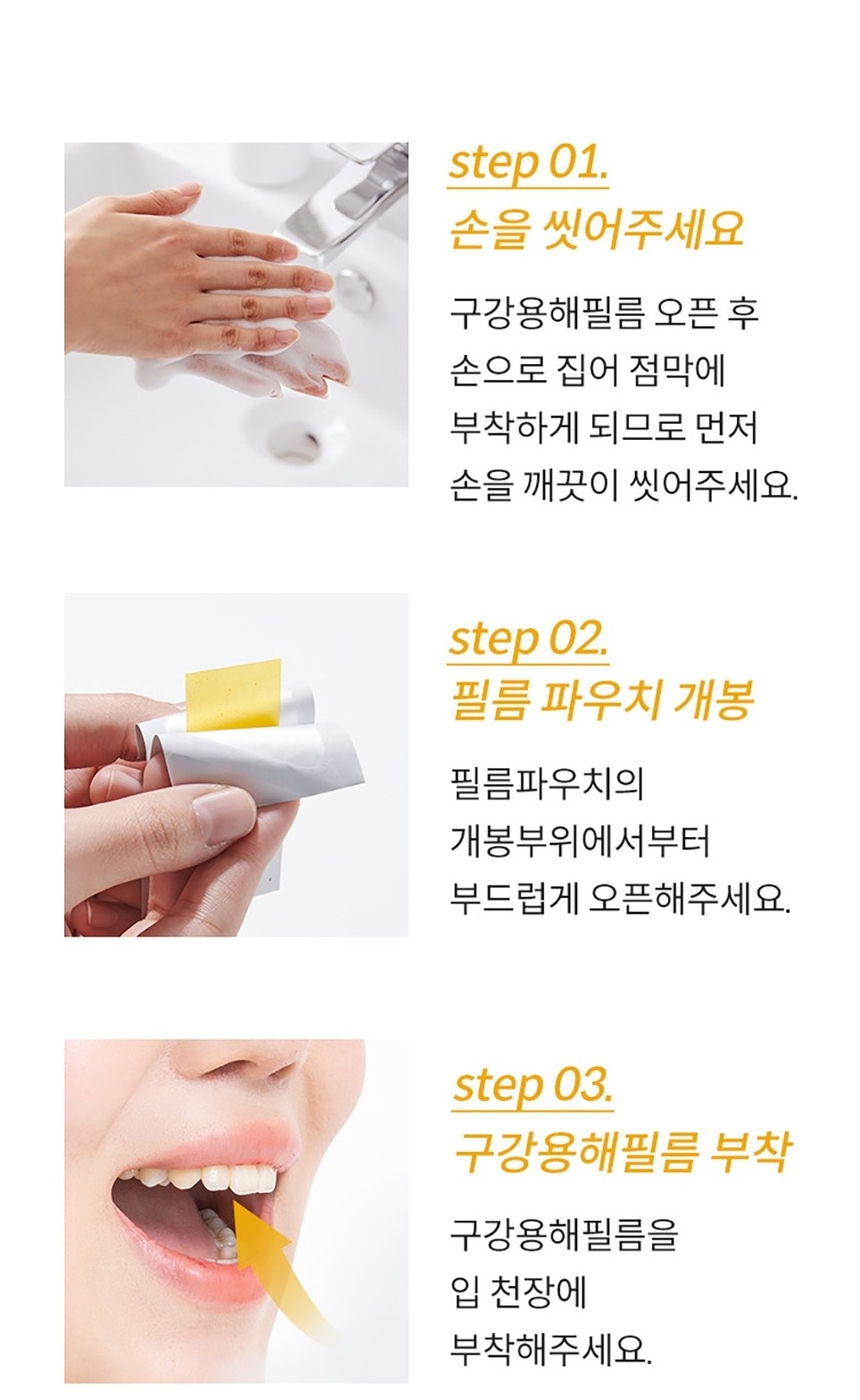 step 01.
손을 씻어주세요

구강용해필름 오픈 후
손으로 집어 점막에
부착하게 되므로 먼저
손을 깨끗이 씻어주세요.

step 02.
필름 파우치 개봉

필름파우치의
개봉부위에서부터
부드럽게 오픈해주세요.

step 03.
구강용해필름 부착

구강용해필름을
입 천장에
부착해주세요.