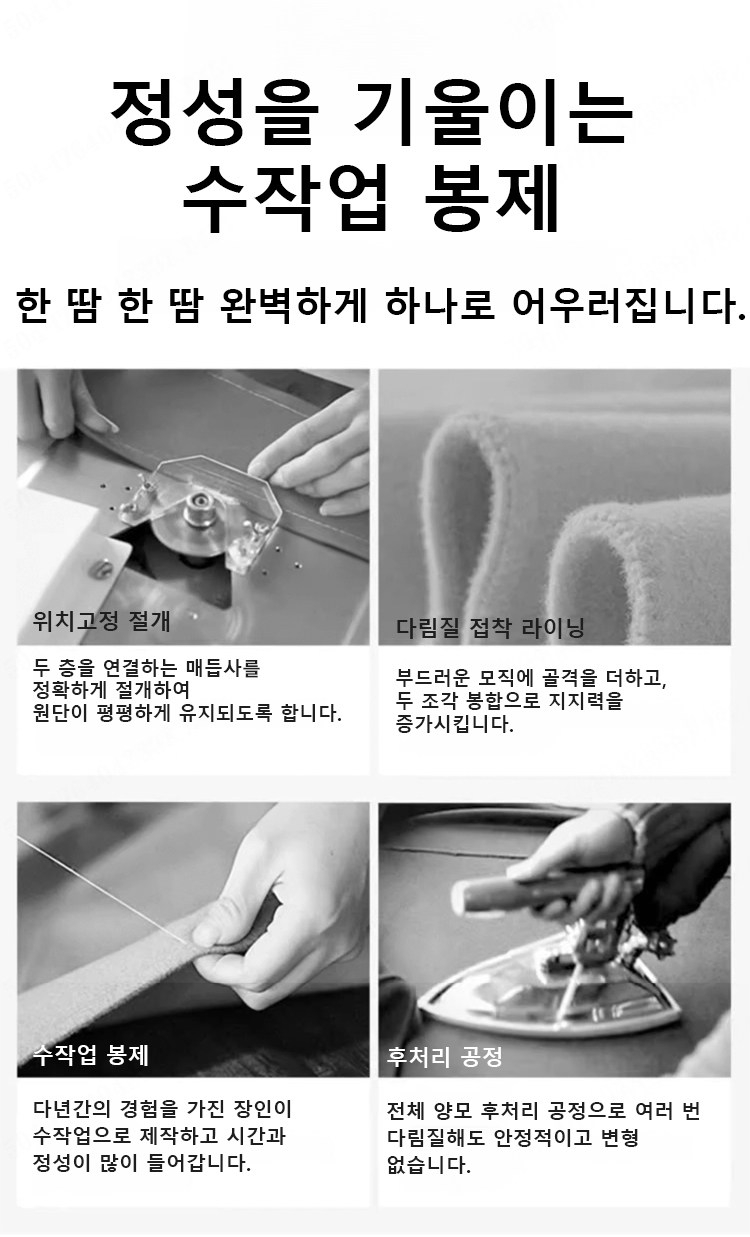 정성을 기울이는
수작업 봉제

한 땀 한 땀 완벽하게 하나로 어우러집니다.

위치고정 절개

두 층을 연결하는 매듭사를
정확하게 절개하여
원단이 평평하게 유지되도록 합니다.

다림질 접착 라이닝

부드러운 모직에 골격을 더하고,
두 조각 봉합으로 지지력을
증가시킵니다.

수작업 봉제

다년간의 경험을 가진 장인이
수작업으로 제작하고 시간과
정성이 많이 들어갑니다.

후처리 공정

전체 양모 후처리 공정으로 여러 번
다림질해도 안정적이고 변형
없습니다.