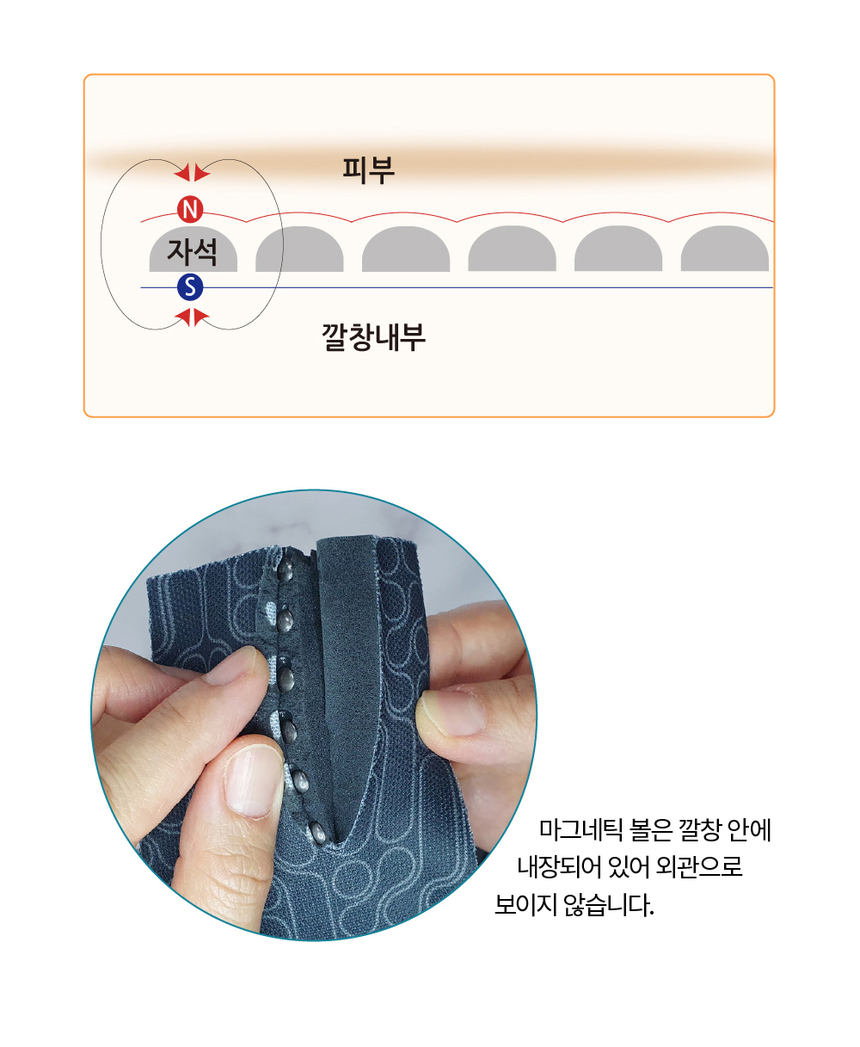 피부

N

자석

S

깔창내부

마그네틱 볼은 깔창 안에 내장되어 있어 외관으로 보이지 않습니다.