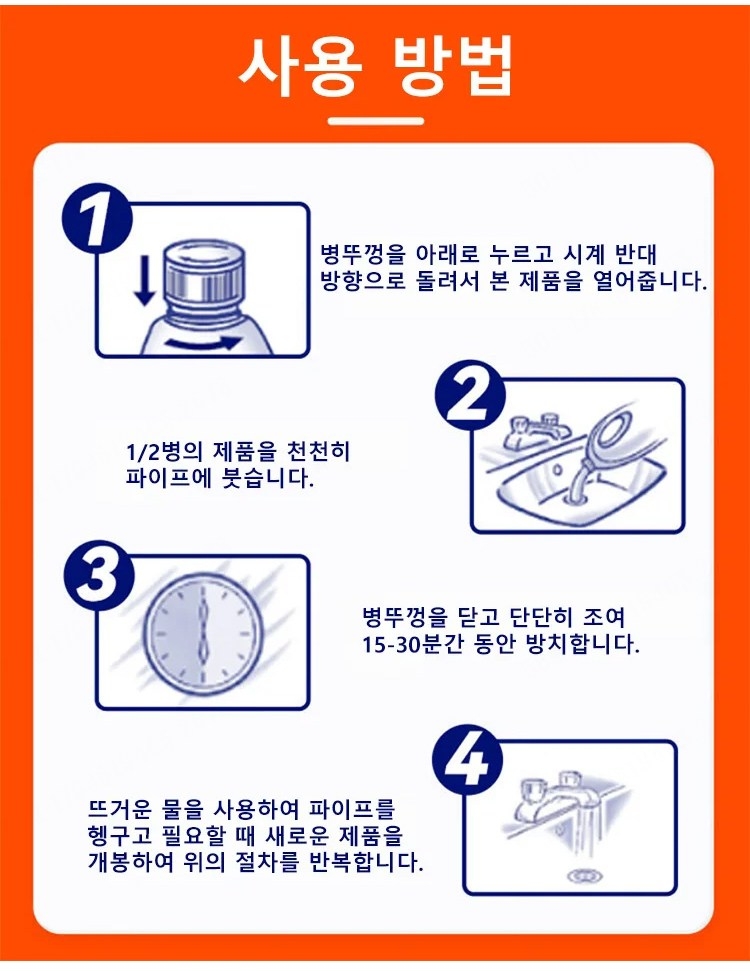 사용 방법

1

병뚜껑을 아래로 누르고 시계 반대 방향으로 돌려서 본 제품을 열어줍니다.

2

1/2병의 제품을 천천히 파이프에 붓습니다.

3

병뚜껑을 닫고 단단히 조여 15-30분간 동안 방치합니다.

4

뜨거운 물을 사용하여 파이프를 헹구고 필요할 때 새로운 제품을 개봉하여 위의 절차를 반복합니다.