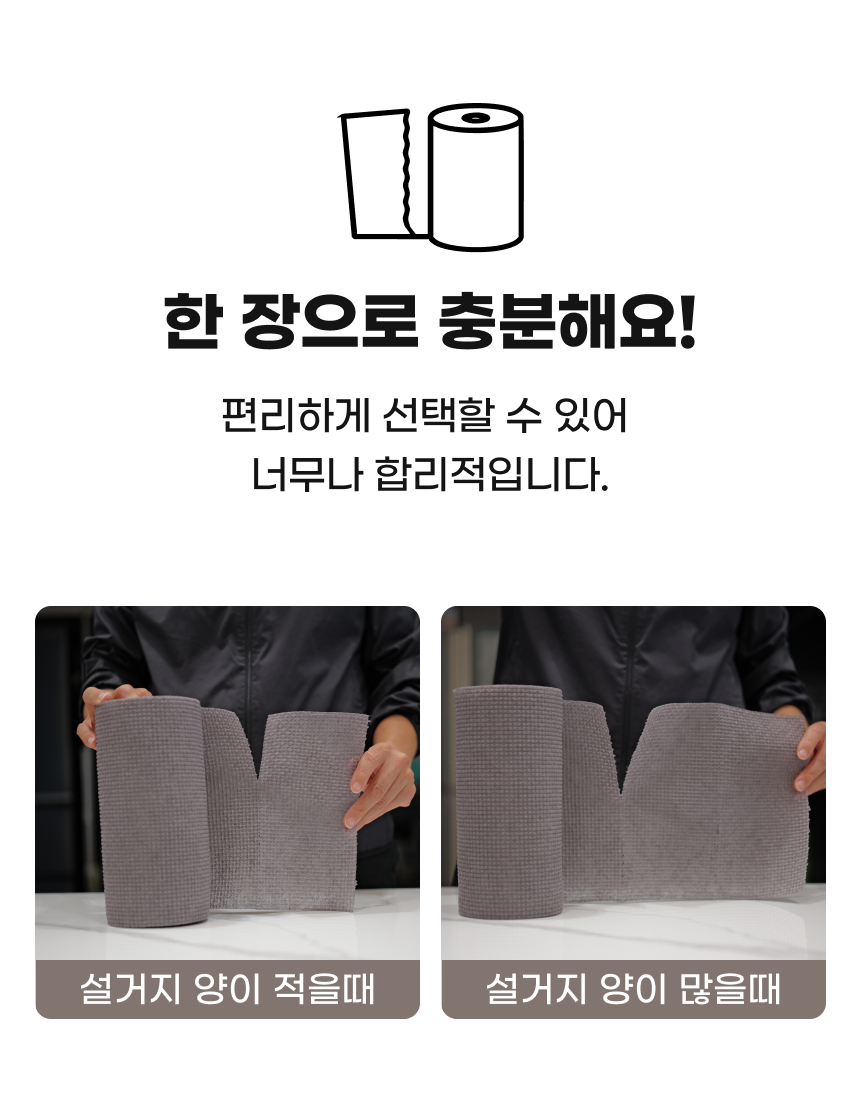 한 장으로 충분해요!

편리하게 선택할 수 있어
너무나 합리적입니다.

설거지 양이 적을때

설거지 양이 많을때