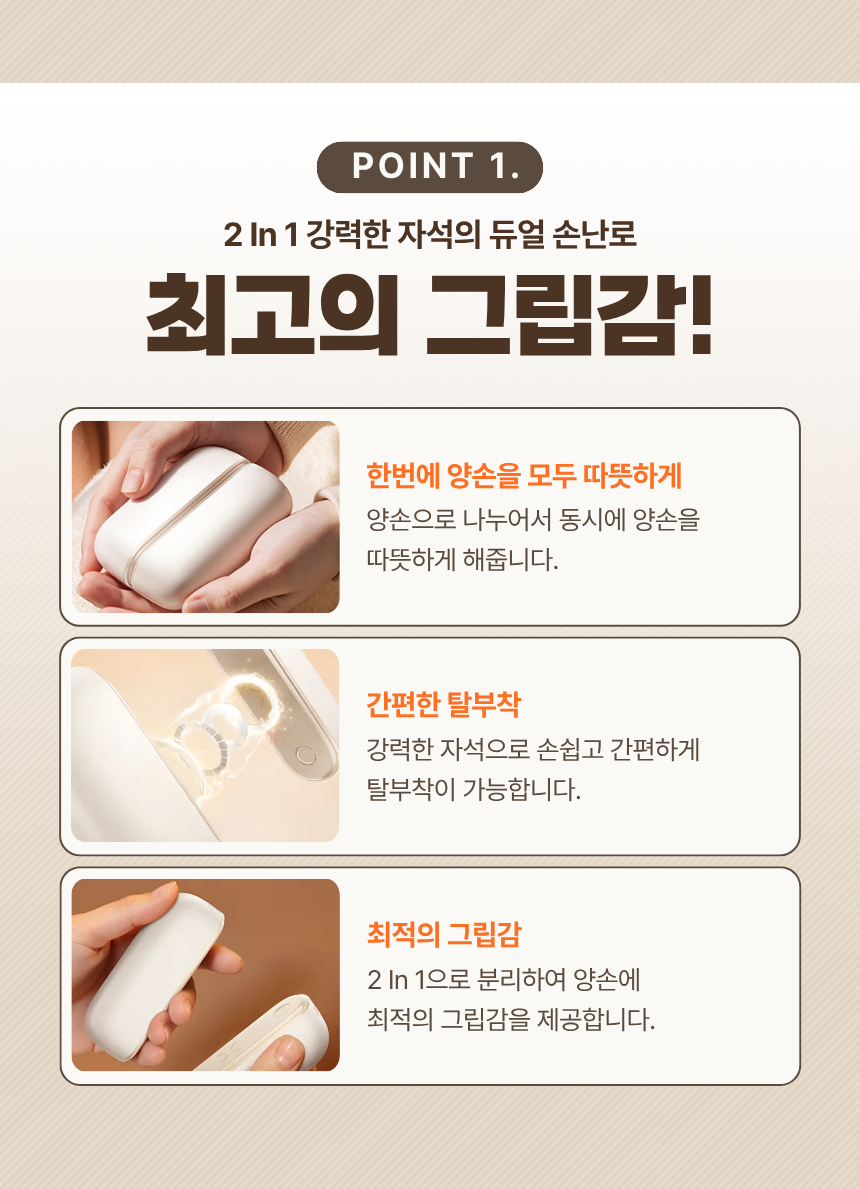 POINT 1.

2 In 1 강력한 자석의 듀얼 손난로

최고의 그립감!

한번에 양손을 모두 따뜻하게

양손으로 나누어서 동시에 양손을 따뜻하게 해줍니다.

간편한 탈부착

강력한 자석으로 손쉽고 간편하게 탈부착이 가능합니다.

최적의 그립감

2 In 1으로 분리하여 양손에 최적의 그립감을 제공합니다.