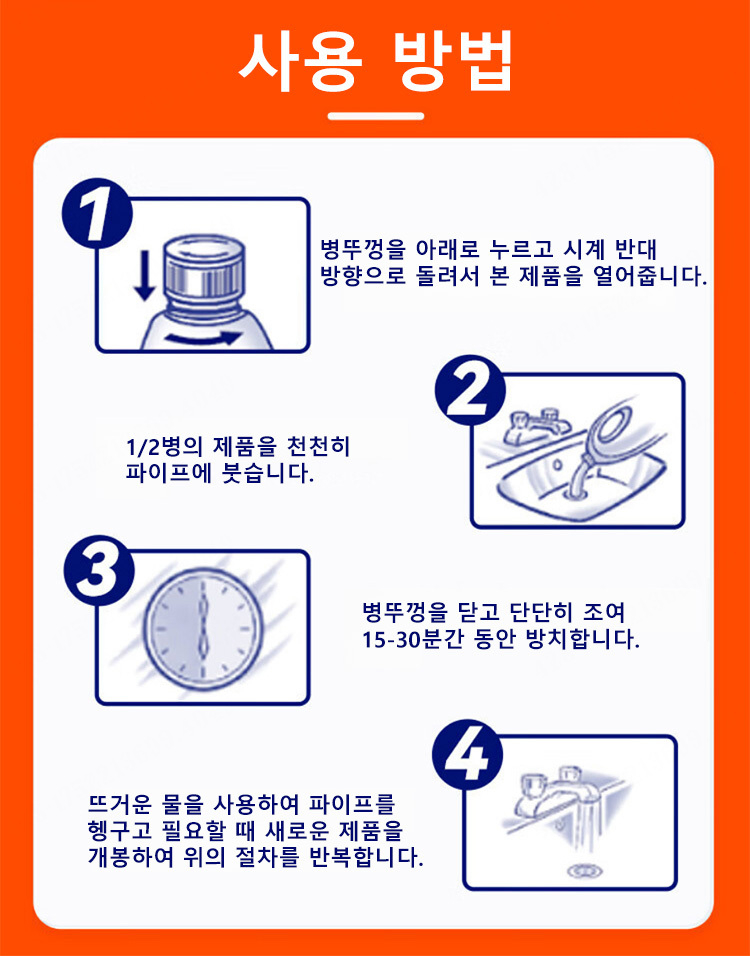 사용 방법

1

병뚜껑을 아래로 누르고 시계 반대 방향으로 돌려서 본 제품을 열어줍니다.

2

1/2병의 제품을 천천히 파이프에 붓습니다.

3

병뚜껑을 닫고 단단히 조여 15-30분간 동안 방치합니다.

4

뜨거운 물을 사용하여 파이프를 헹구고 필요할 때 새로운 제품을 개봉하여 위의 절차를 반복합니다.