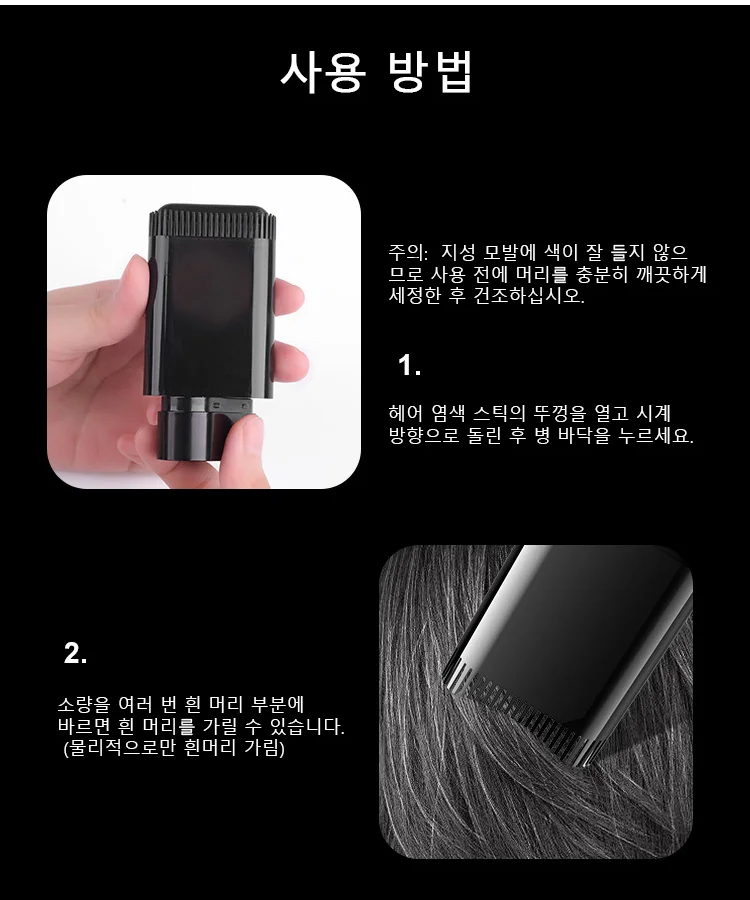 사용 방법

주의: 지성 모발에 색이 잘 들지 않으므로 사용 전에 머리를 충분히 깨끗하게 세정한 후 건조하십시오.

1.

헤어 염색 스틱의 뚜껑을 열고 시계 방향으로 돌린 후 병 바닥을 누르세요.

2.

소량을 여러 번 흰 머리 부분에 바르면 흰 머리를 가릴 수 있습니다. (물리적으로만 흰머리 가림)