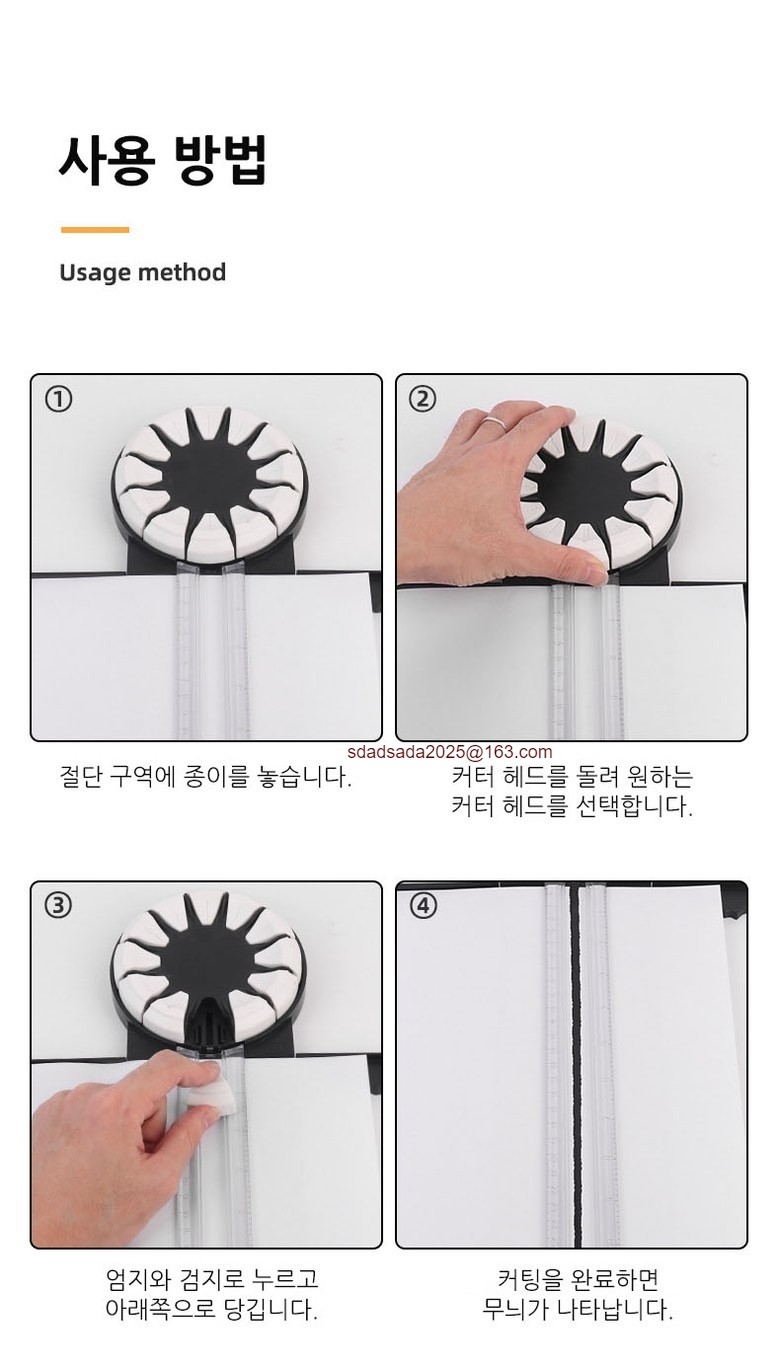 사용 방법

Usage method

①

②

sdadsada2025@163.com

절단 구역에 종이를 놓습니다.

커터 헤드를 돌려 원하는 커터 헤드를 선택합니다.

③

④

엄지와 검지로 누르고 아래쪽으로 당깁니다.

커팅을 완료하면 무늬가 나타납니다.