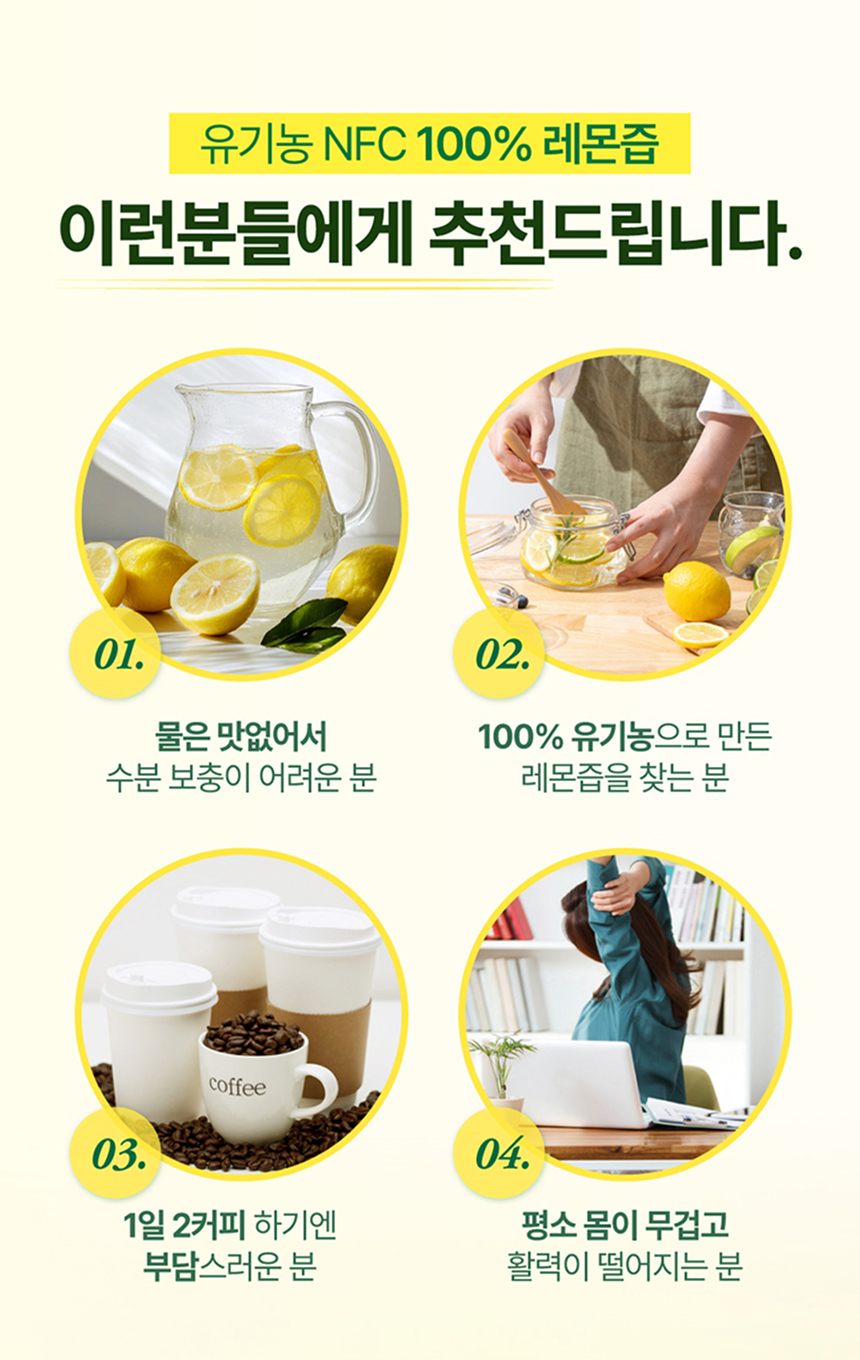 유기농 NFC 100% 레몬즙

이런분들에게 추천드립니다.

01.

물은 맛없어서
수분 보충이 어려운 분

02.

100% 유기농으로 만든
레몬즙을 찾는 분

coffee

03.

1일 2커피 하기엔
부담스러운 분

04.

평소 몸이 무겁고
활력이 떨어지는 분