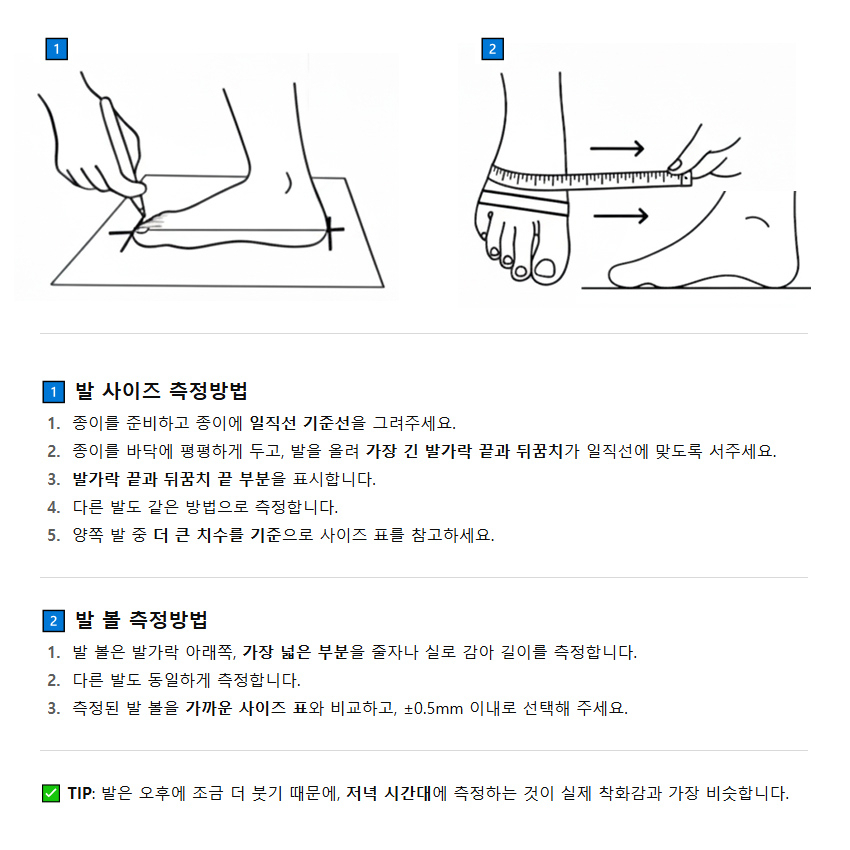 1

2

1 발 사이즈 측정방법

1. 종이를 준비하고 종이에 일직선 기준선을 그려주세요.
2. 종이를 바닥에 평평하게 두고, 발을 올려 가장 긴 발가락 끝과 뒤꿈치가 일직선에 맞도록 서주세요.
3. 발가락 끝과 뒤꿈치 끝 부분을 표시합니다.
4. 다른 발도 같은 방법으로 측정합니다.
5. 양쪽 발 중 더 큰 치수를 기준으로 사이즈 표를 참고하세요.

2 발 볼 측정방법

1. 발 볼은 발가락 아래쪽, 가장 넓은 부분을 줄자나 실로 감아 길이를 측정합니다.
2. 다른 발도 동일하게 측정합니다.
3. 측정된 발 볼을 가까운 사이즈 표와 비교하고, ±0.5mm 이내로 선택해 주세요.

✅ TIP: 발은 오후에 조금 더 붓기 때문에, 저녁 시간대에 측정하는 것이 실제 착화감과 가장 비슷합니다.