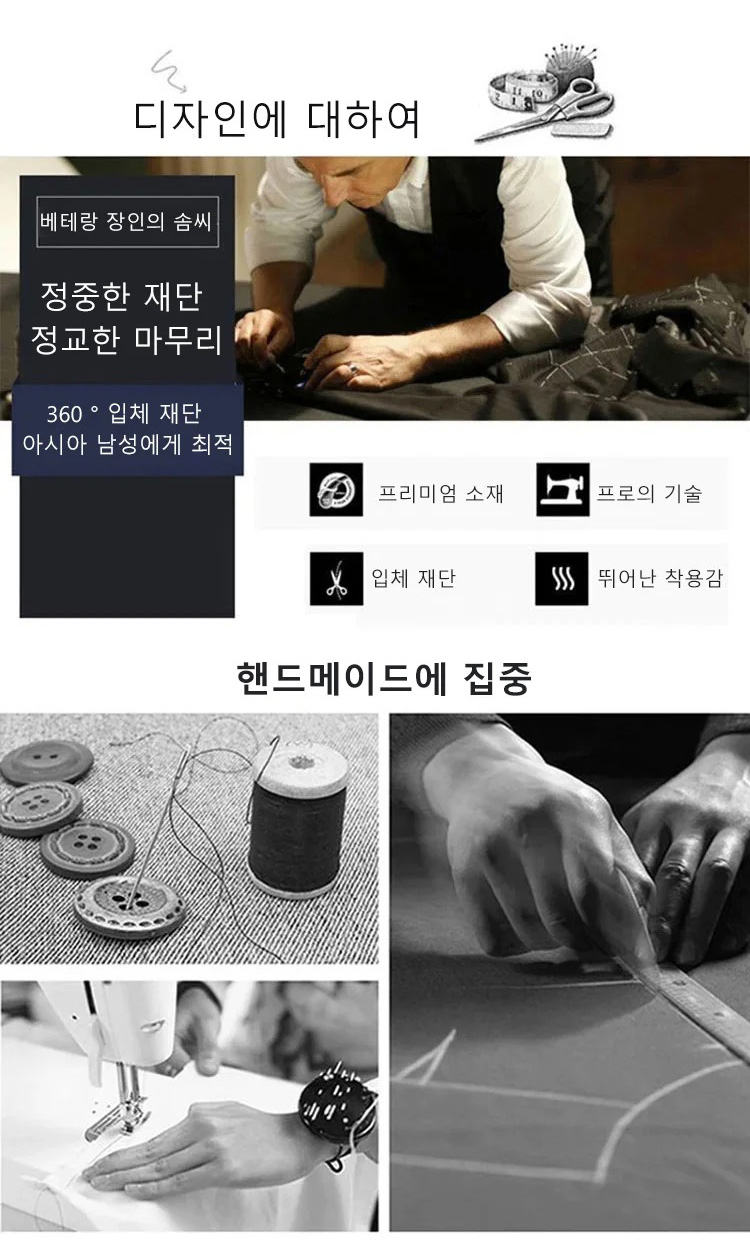 디자인에 대하여

베테랑 장인의 솜씨

정중한 재단
정교한 마무리

360 ° 입체 재단
아시아 남성에게 최적

프리미엄 소재
프로의 기술
입체 재단
뛰어난 착용감

핸드메이드에 집중