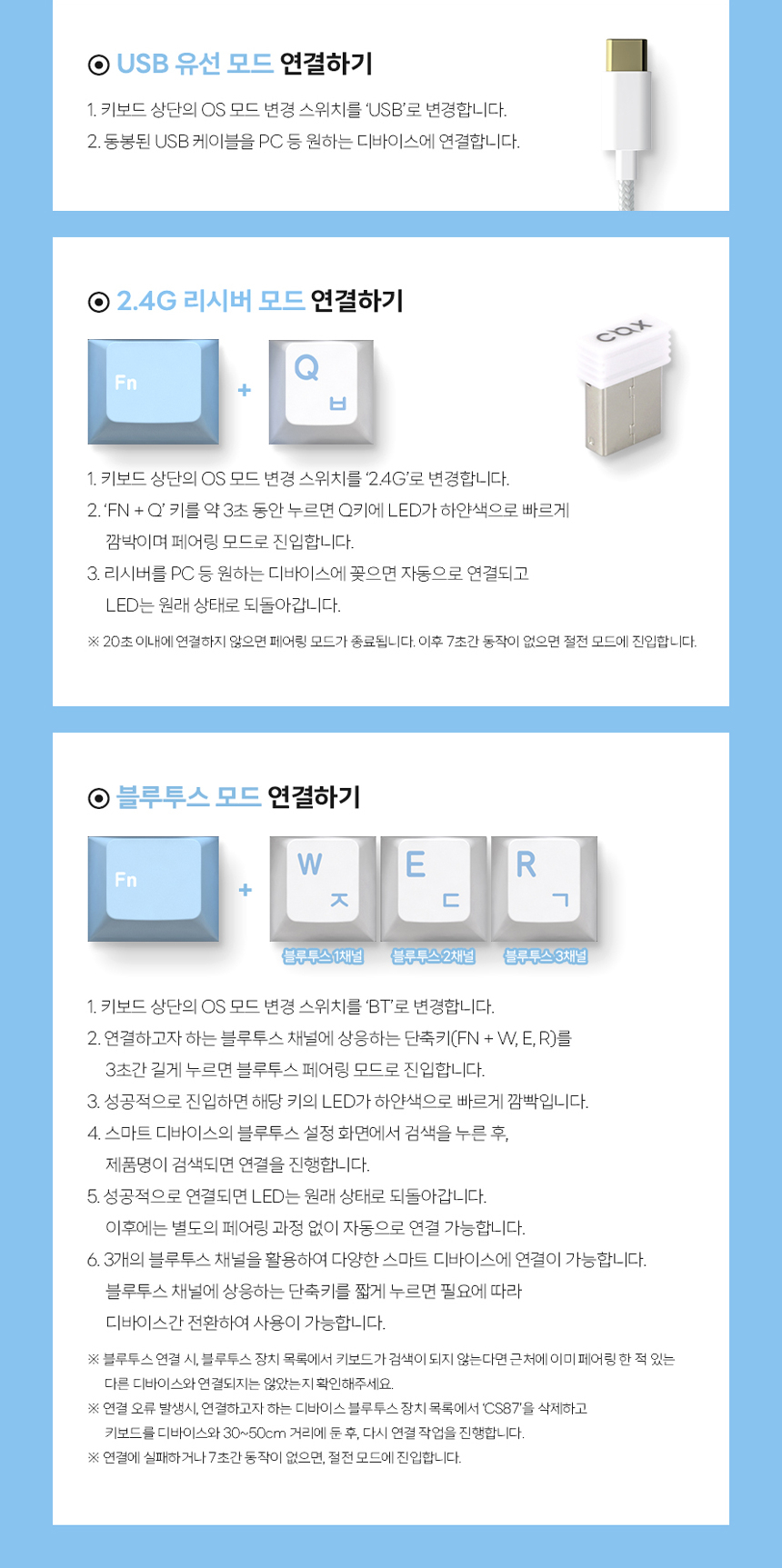 ⊙ USB 유선 모드 연결하기

1. 키보드 상단의 OS 모드 변경 스위치를 'USB'로 변경합니다.
2. 동봉된 USB 케이블을 PC 등 원하는 디바이스에 연결합니다.

⊙ 2.4G 리시버 모드 연결하기

Fn + Q ㅂ

cox

1. 키보드 상단의 OS 모드 변경 스위치를 '2.4G'로 변경합니다.
2. 'FN + Q' 키를 약 3초 동안 누르면 Q키에 LED가 하얀색으로 빠르게 깜박이며 페어링 모드로 진입합니다.
3. 리시버를 PC 등 원하는 디바이스에 꽂으면 자동으로 연결되고 LED는 원래 상태로 되돌아갑니다.

※ 20초 이내에 연결하지 않으면 페어링 모드가 종료됩니다. 이후 7초간 동작이 없으면 절전 모드에 진입합니다.

⊙ 블루투스 모드 연결하기

Fn + W ㅈ E ㄷ R ㄱ

블루투스 1채널 블루투스 2채널 블루투스 3채널

1. 키보드 상단의 OS 모드 변경 스위치를 'BT'로 변경합니다.
2. 연결하고자 하는 블루투스 채널에 상응하는 단축키(FN + W, E, R)를 3초간 길게 누르면 블루투스 페어링 모드로 진입합니다.
3. 성공적으로 진입하면 해당 키의 LED가 하얀색으로 빠르게 깜빡입니다.
4. 스마트 디바이스의 블루투스 설정 화면에서 검색을 누른 후, 제품명이 검색되면 연결을 진행합니다.
5. 성공적으로 연결되면 LED는 원래 상태로 되돌아갑니다. 이후에는 별도의 페어링 과정 없이 자동으로 연결 가능합니다.
6. 3개의 블루투스 채널을 활용하여 다양한 스마트 디바이스에 연결이 가능합니다. 블루투스 채널에 상응하는 단축키를 짧게 누르면 필요에 따라 디바이스간 전환하여 사용이 가능합니다.

※ 블루투스 연결 시, 블루투스 장치 목록에서 키보드가 검색이 되지 않는다면 근처에 이미 페어링 한 적 있는 다른 디바이스와 연결되지는 않았는지 확인해주세요.
※ 연결 오류 발생시, 연결하고자 하는 디바이스 블루투스 장치 목록에서 'CS87'을 삭제하고 키보드를 디바이스와 30~50cm 거리에 둔 후, 다시 연결 작업을 진행합니다.
※ 연결에 실패하거나 7초간 동작이 없으면, 절전 모드에 진입합니다.