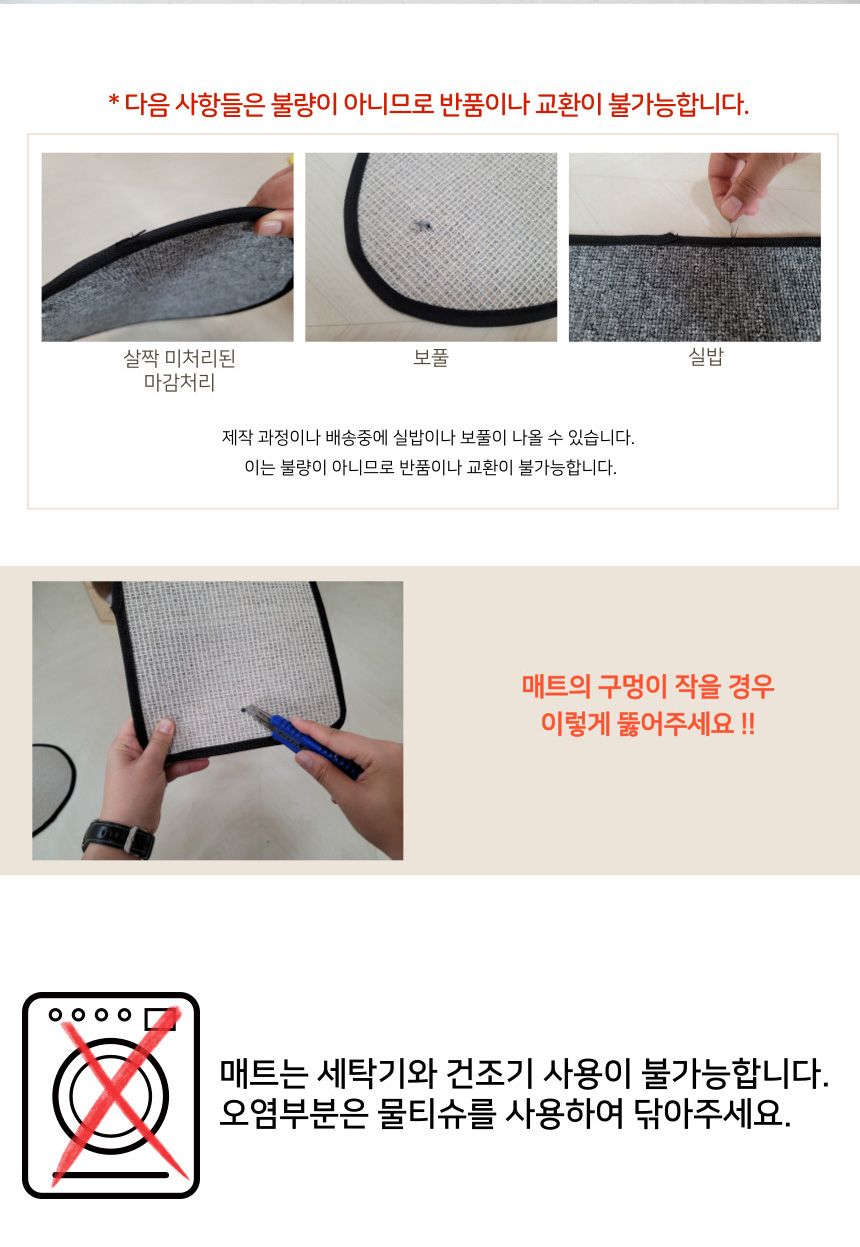 * 다음 사항들은 불량이 아니므로 반품이나 교환이 불가능합니다.

살짝 미처리된
마감처리

보풀

실밥

제작 과정이나 배송중에 실밥이나 보풀이 나올 수 있습니다.
이는 불량이 아니므로 반품이나 교환이 불가능합니다.

매트의 구멍이 작을 경우
이렇게 뚫어주세요 !!

매트는 세탁기와 건조기 사용이 불가능합니다.
오염부분은 물티슈를 사용하여 닦아주세요.