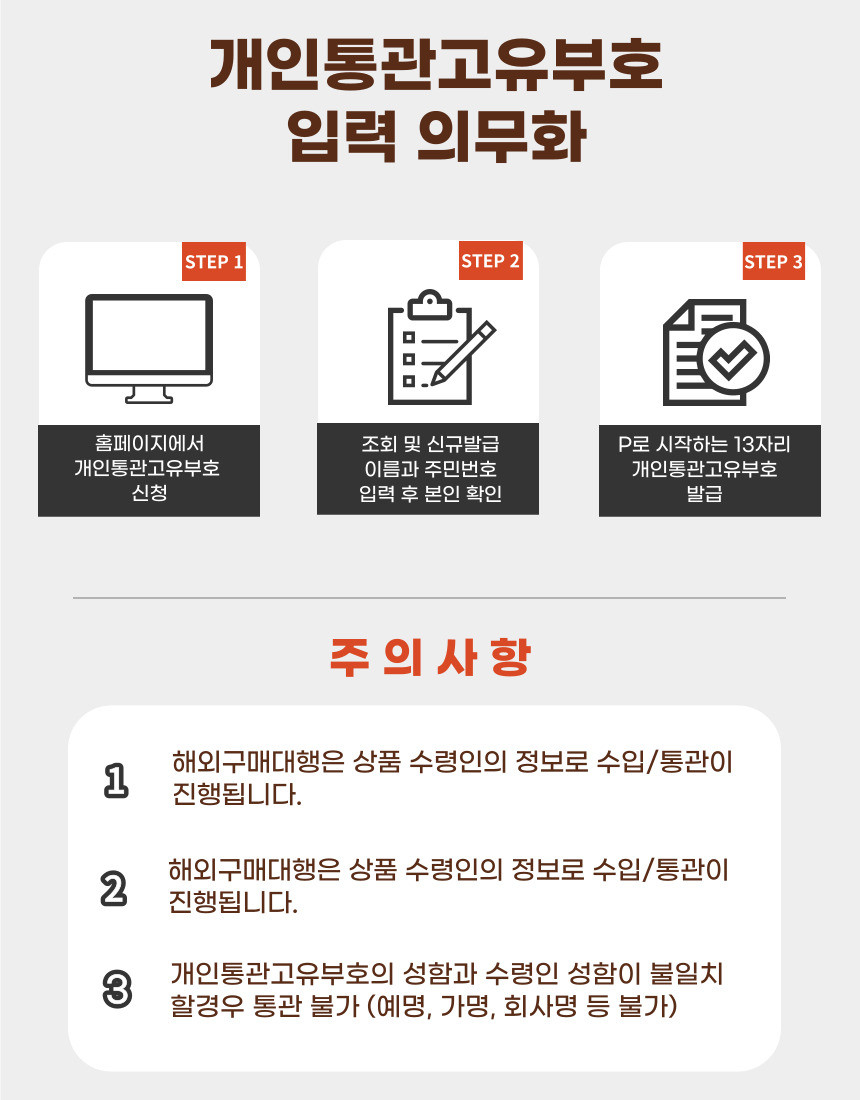 개인통관고유부호
입력 의무화

STEP 1

홈페이지에서
개인통관고유부호
신청

STEP 2

조회 및 신규발급
이름과 주민번호
입력 후 본인 확인

STEP 3

P로 시작하는 13자리
개인통관고유부호
발급

주 의 사 항

1 해외구매대행은 상품 수령인의 정보로 수입/통관이 진행됩니다.

2 해외구매대행은 상품 수령인의 정보로 수입/통관이 진행됩니다.

3 개인통관고유부호의 성함과 수령인 성함이 불일치 할경우 통관 불가 (예명, 가명, 회사명 등 불가)