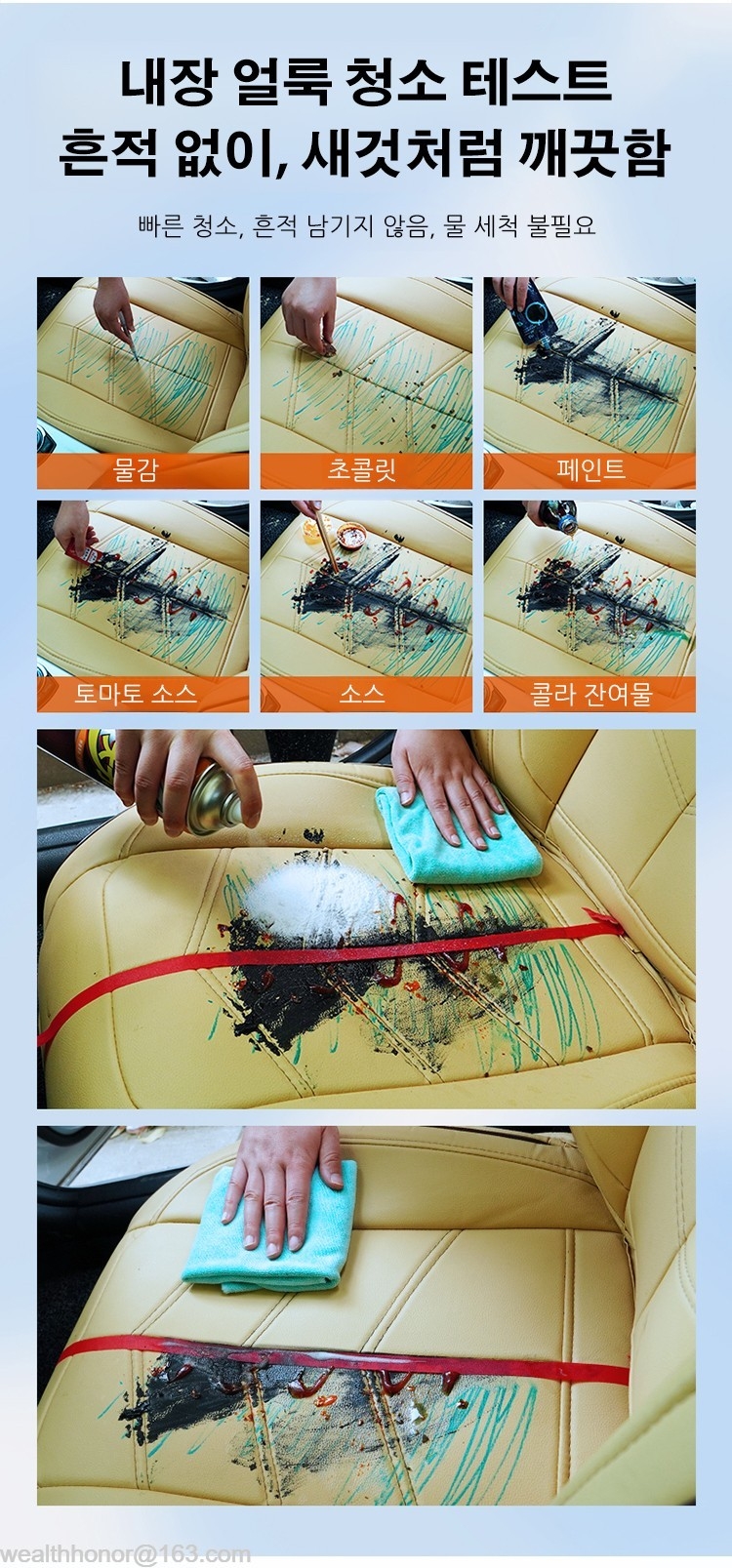 내장 얼룩 청소 테스트
흔적 없이, 새것처럼 깨끗함

빠른 청소, 흔적 남기지 않음, 물 세척 불필요

물감

초콜릿

페인트

토마토 소스

소스

콜라 잔여물

wealthhonor@163.com