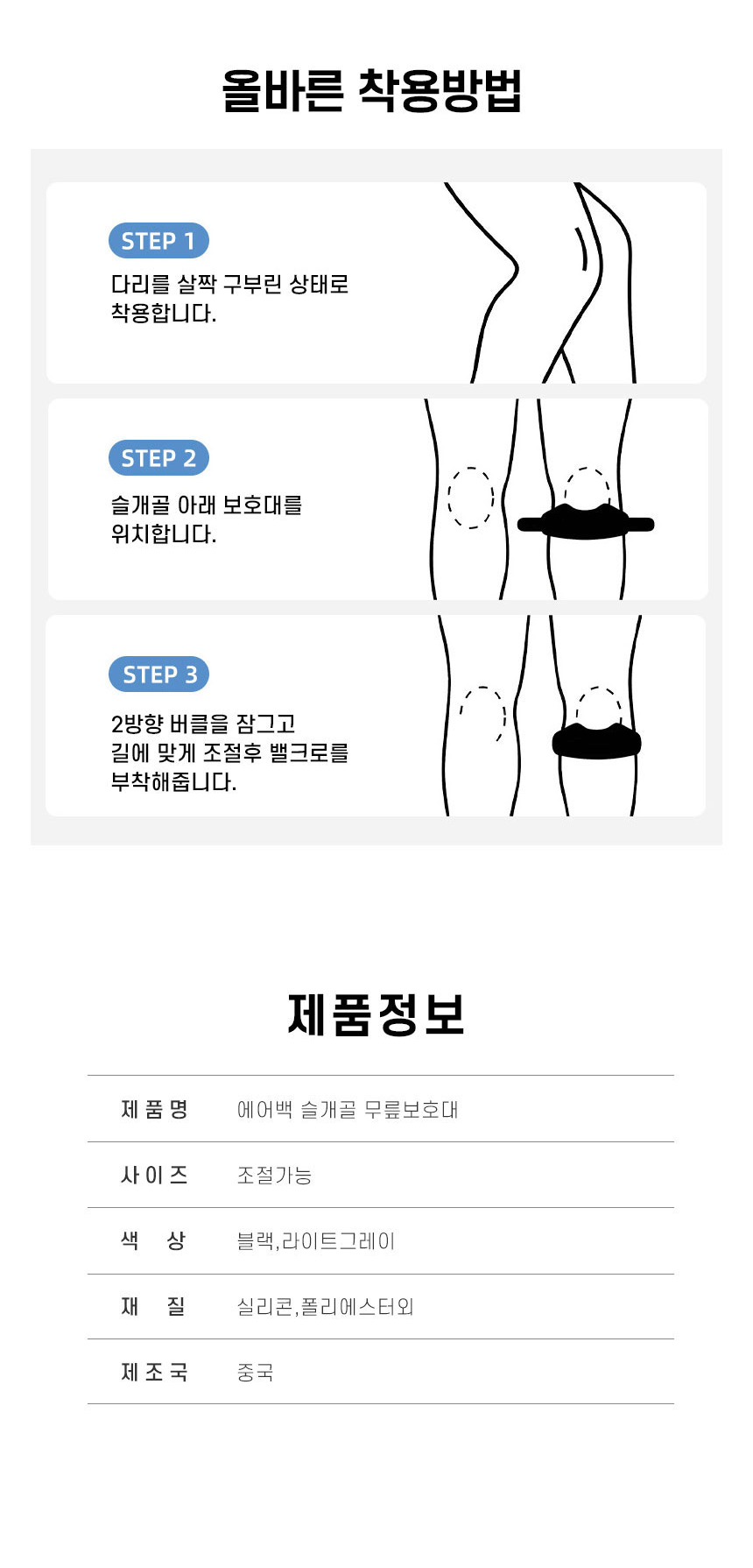 올바른 착용방법

STEP 1

다리를 살짝 구부린 상태로 착용합니다.

STEP 2

슬개골 아래 보호대를 위치합니다.

STEP 3

2방향 버클을 잠그고 길에 맞게 조절후 밸크로를 부착해줍니다.

제품정보

| 제품명 | 에어백 슬개골 무릎보호대 |
|---|---|
| 사이즈 | 조절가능 |
| 색 상 | 블랙,라이트그레이 |
| 재 질 | 실리콘,폴리에스터외 |
| 제조국 | 중국 |