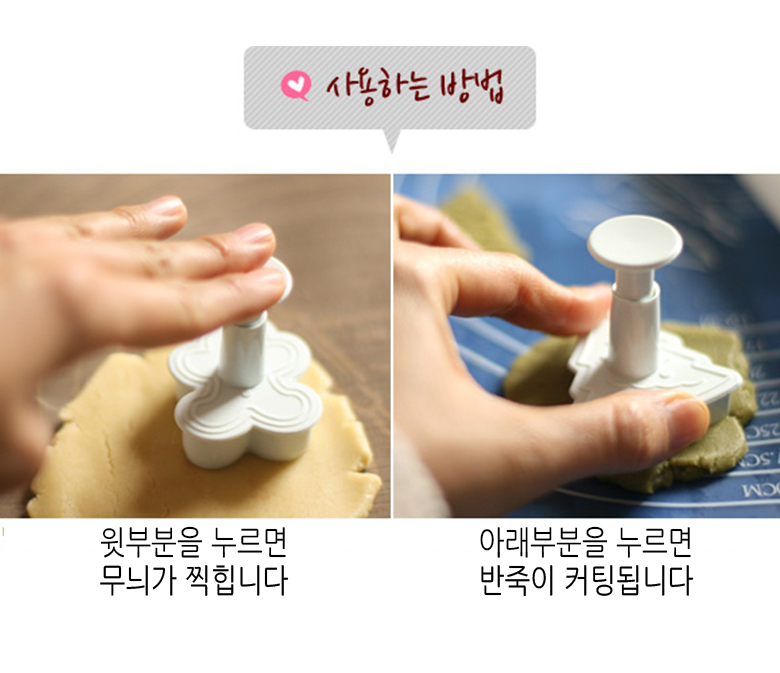 사용하는 방법

윗부분을 누르면
무늬가 찍힙니다

아래부분을 누르면
반죽이 커팅됩니다