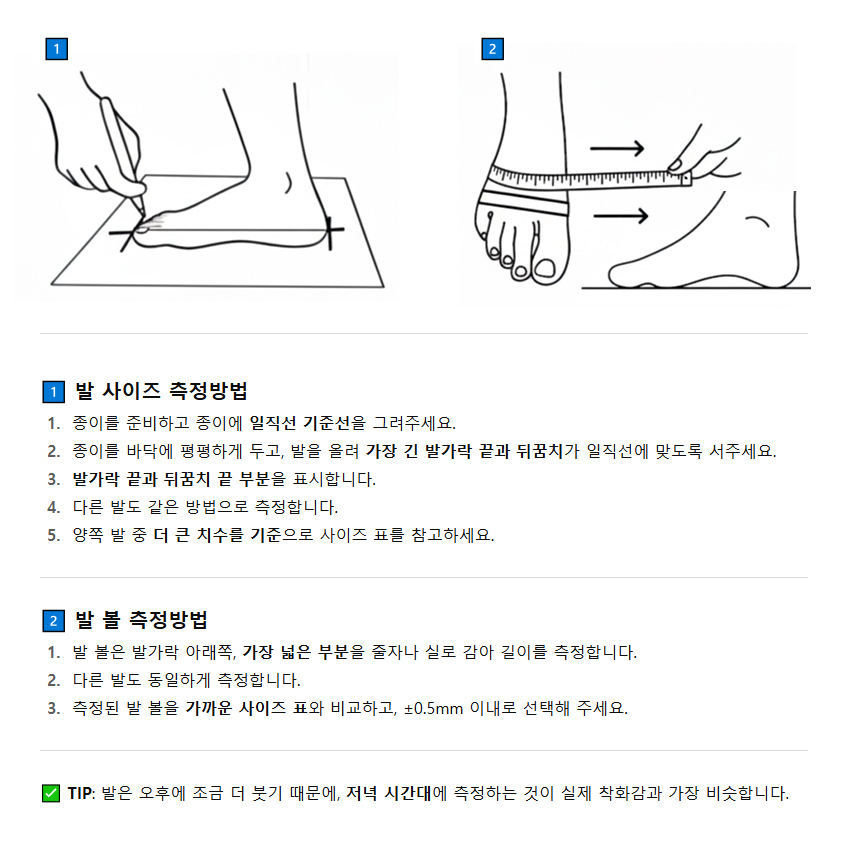 1

2

1 발 사이즈 측정방법

1. 종이를 준비하고 종이에 일직선 기준선을 그려주세요.
2. 종이를 바닥에 평평하게 두고, 발을 올려 가장 긴 발가락 끝과 뒤꿈치가 일직선에 맞도록 서주세요.
3. 발가락 끝과 뒤꿈치 끝 부분을 표시합니다.
4. 다른 발도 같은 방법으로 측정합니다.
5. 양쪽 발 중 더 큰 치수를 기준으로 사이즈 표를 참고하세요.

2 발 볼 측정방법

1. 발 볼은 발가락 아래쪽, 가장 넓은 부분을 줄자나 실로 감아 길이를 측정합니다.
2. 다른 발도 동일하게 측정합니다.
3. 측정된 발 볼을 가까운 사이즈 표와 비교하고, ±0.5mm 이내로 선택해 주세요.

✅ TIP: 발은 오후에 조금 더 붓기 때문에, 저녁 시간대에 측정하는 것이 실제 착화감과 가장 비슷합니다.