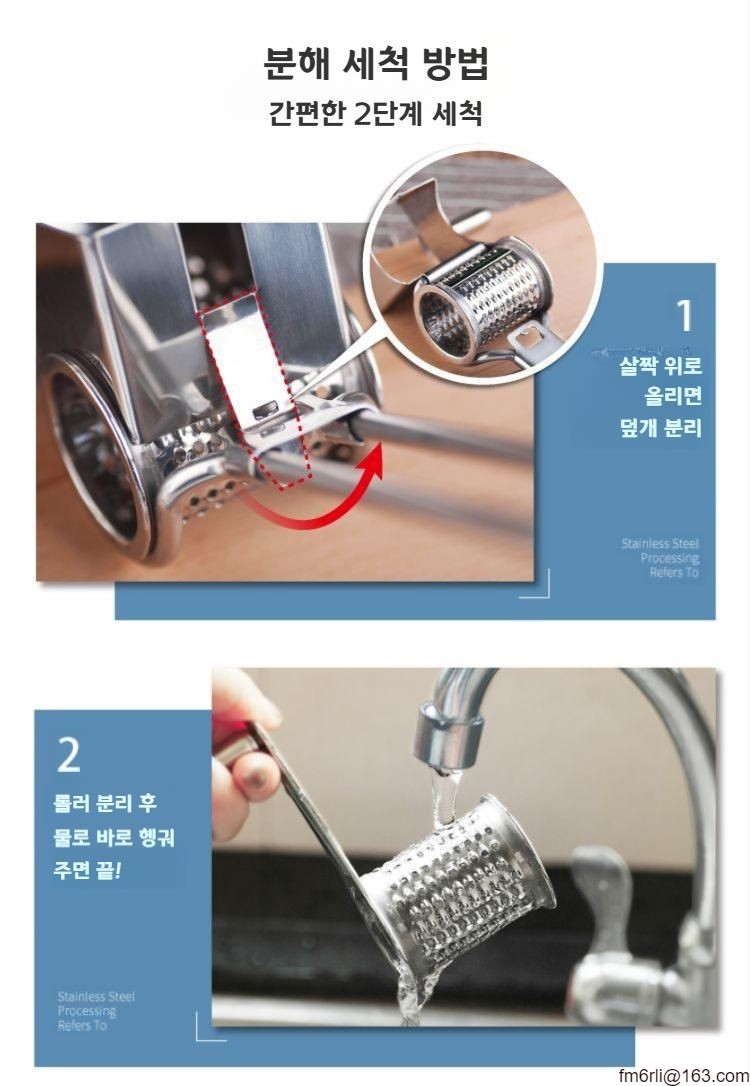 분해 세척 방법
간편한 2단계 세척

1
살짝 위로 올리면 덮개 분리

Stainless Steel Processing Refers To

2
롤러 분리 후 물로 바로 헹궈 주면 끝!

Stainless Steel Processing Refers To

fm6rli@163.com